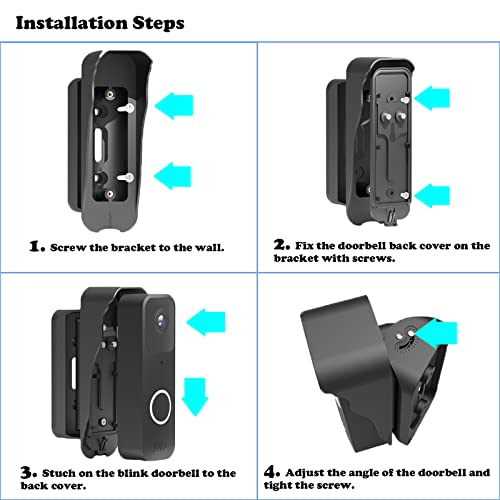 Installation Steps

1. Screw the bracket to the wall.

2. Fix the doorbell back cover on the bracket with screws.

3. Stuch on the blink doorbell to the back cover.

4. Adjust the angle of the doorbell and tight the screw.