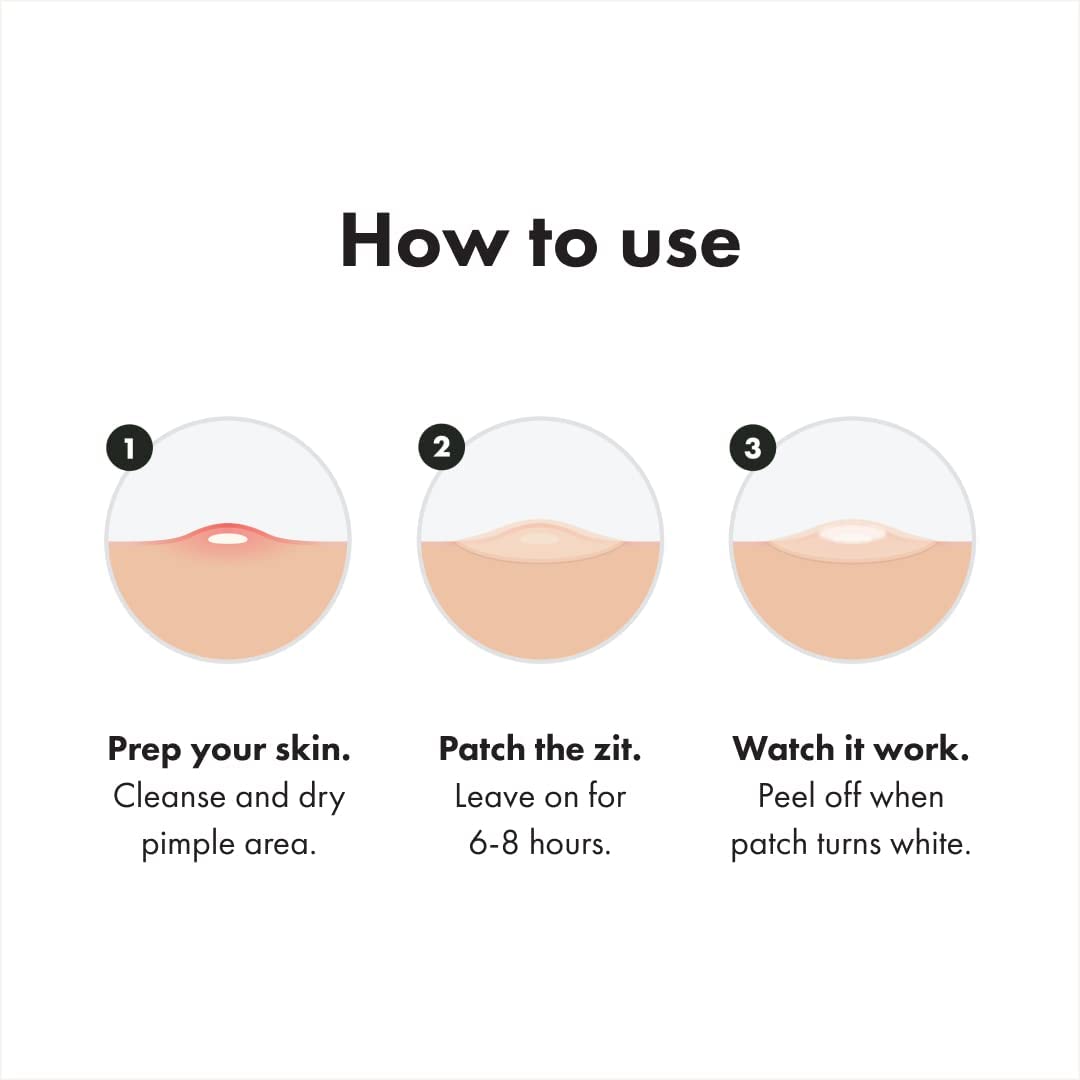 How to use

1

Prep your skin.
Cleanse and dry pimple area.

2

Patch the zit.
Leave on for 6-8 hours.

3

Watch it work.
Peel off when patch turns white.