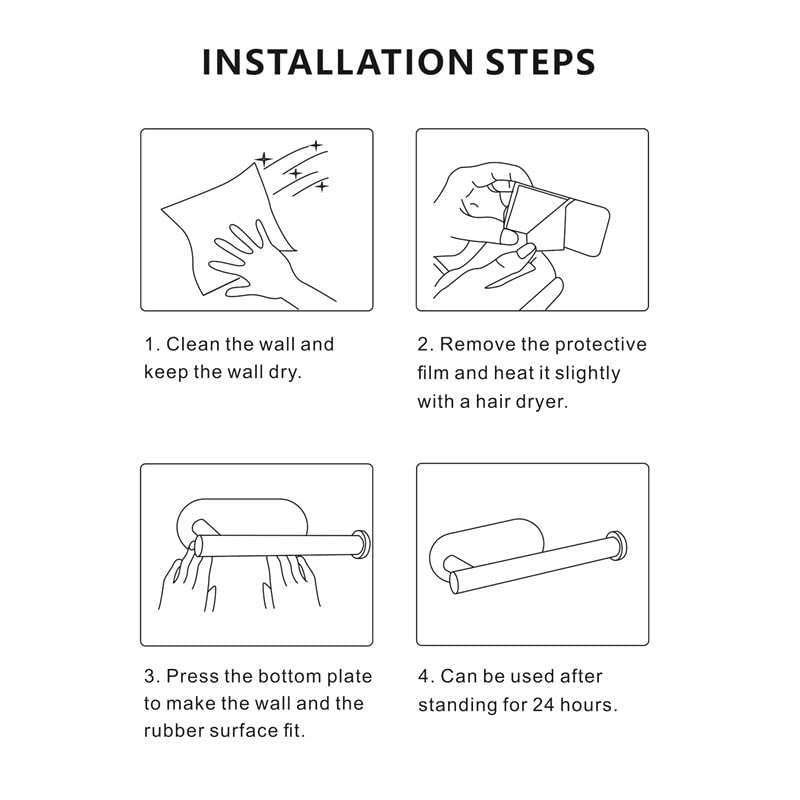 INSTALLATION STEPS

1. Clean the wall and keep the wall dry.

2. Remove the protective film and heat it slightly with a hair dryer.

3. Press the bottom plate to make the wall and the rubber surface fit.

4. Can be used after standing for 24 hours.