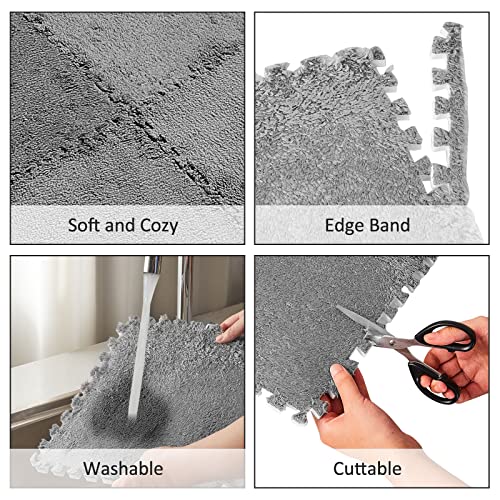 Soft and Cozy

Edge Band

Washable

Cuttable