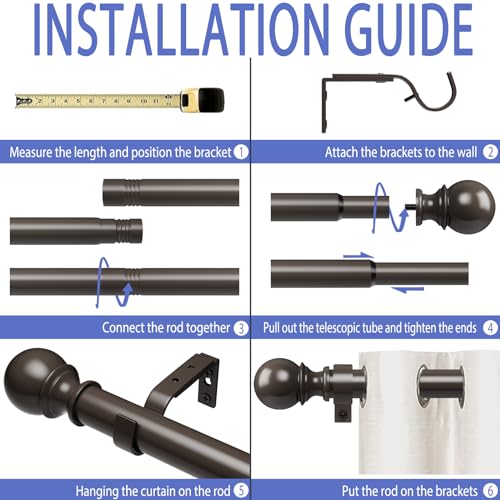 INSTALLATION GUIDE

2 3 4 5 6 7 8 9 10 11

Measure the length and position the bracket 1

Attach the brackets to the wall 2

Connect the rod together 3

Pull out the telescopic tube and tighten the ends 4

Hanging the curtain on the rod 5

Put the rod on the brackets 6