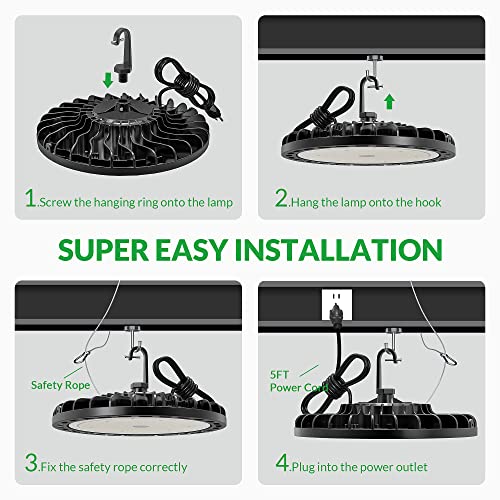 1.Screw the hanging ring onto the lamp

2.Hang the lamp onto the hook

SUPER EASY INSTALLATION

Safety Rope

3.Fix the safety rope correctly

5FT
Power Cord

4.Plug into the power outlet