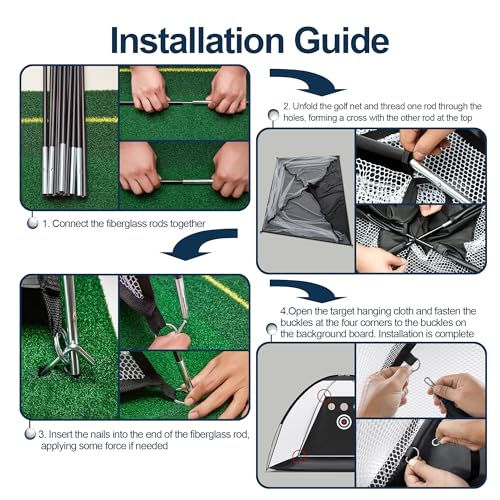 Installation Guide

1. Connect the fiberglass rods together

2. Unfold the golf net and thread one rod through the holes, forming a cross with the other rod at the top

3. Insert the nails into the end of the fiberglass rod, applying some force if needed

4.Open the target hanging cloth and fasten the buckles at the four corners to the buckles on the background board. Installation is complete