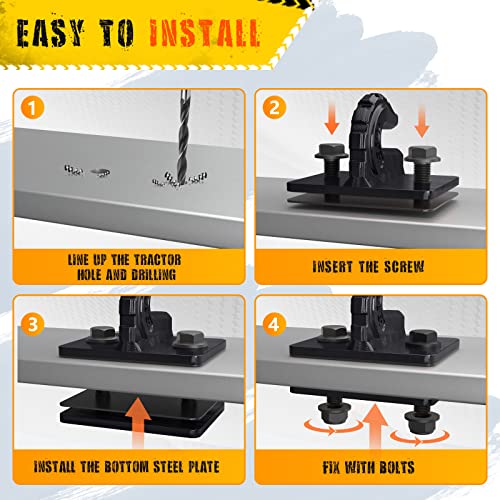 EASY TO INSTALL

1
LINE UP THE TRACTOR HOLE AND DRILLING

2
INSERT THE SCREW

3
INSTALL THE BOTTOM STEEL PLATE

4
FIX WITH BOLTS