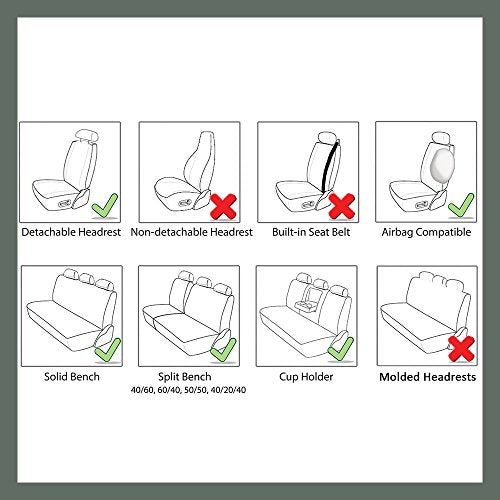 Detachable Headrest

Non-detachable Headrest

Built-in Seat Belt

Airbag Compatible

Solid Bench

Split Bench
40/60, 60/40, 50/50, 40/20/40

Cup Holder

Molded Headrests