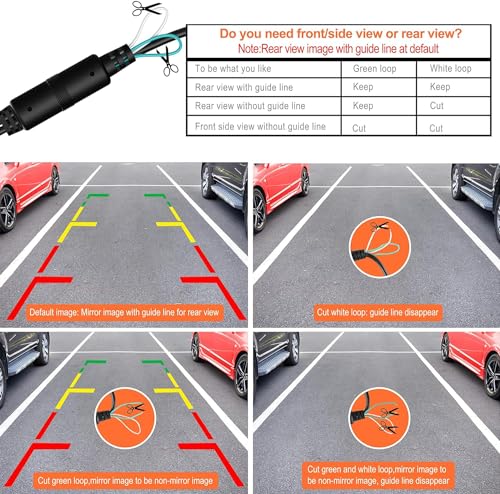 Do you need front/side view or rear view?

Note:Rear view image with guide line at default

| To be what you like | Green loop | White loop |
|---|---|---|
| Rear view with guide line | Keep | Keep |
| Rear view without guide line | Keep | Cut |
| Front side view without guide line | Cut | Cut |

Default image: Mirror image with guide line for rear view

Cut white loop: guide line disappear

Cut green loop,mirror image to be non-mirror image

Cut green and white loop,mirror image to be non-mirror image, guide line disappear