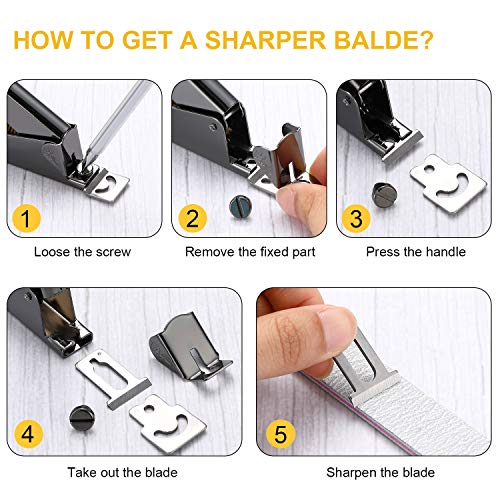 HOW TO GET A SHARPER BALDE?

1

Loose the screw

2

Remove the fixed part

3

Press the handle

4

Take out the blade

5

Sharpen the blade