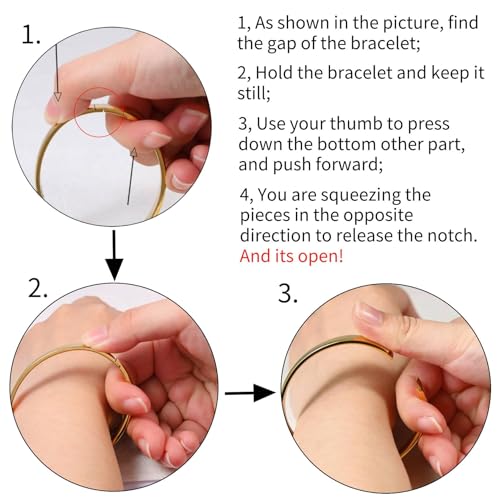 1.

1, As shown in the picture, find the gap of the bracelet;

2, Hold the bracelet and keep it still;

3, Use your thumb to press down the bottom other part, and push forward;

4, You are squeezing the pieces in the opposite direction to release the notch. And its open!

2.

3.