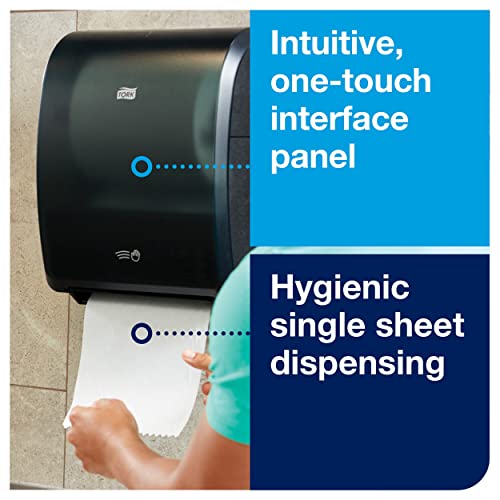 TORK

Intuitive, one-touch interface panel

Hygienic single sheet dispensing