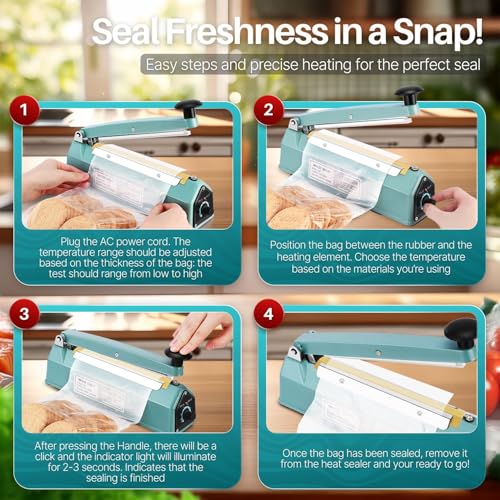 Seal Freshness in a Snap!

Easy steps and precise heating for the perfect seal

1

Plug the AC power cord. The temperature range should be adjusted based on the thickness of the bag: the test should range from low to high

2

Position the bag between the rubber and the heating element. Choose the temperature based on the materials you're using

3

After pressing the Handle, there will be a click and the indicator light will illuminate for 2-3 seconds. Indicates that the sealing is finished

4

Once the bag has been sealed, remove it from the heat sealer and your ready to go!