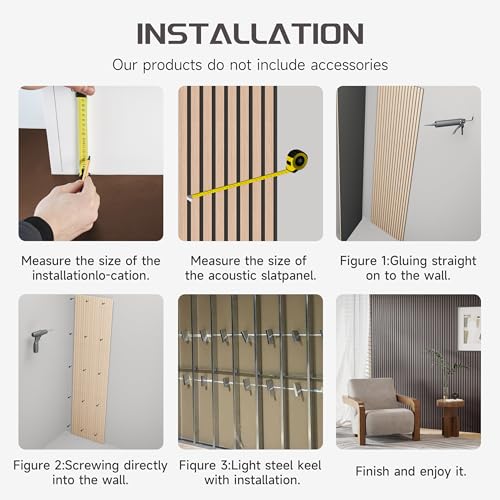 INSTALLATION

Our products do not include accessories

Measure the size of the installationlo-cation.

Measure the size of the acoustic slatpanel.

Figure 1:Gluing straight on to the wall.

Figure 2:Screwing directly into the wall.

Fiqure 3:Light steel keel with installation.

Finish and enjoy it.