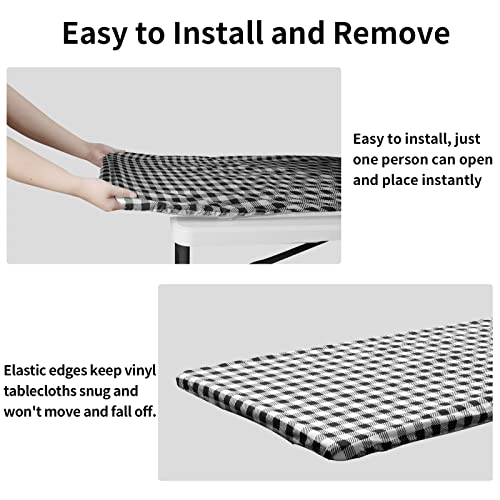 Easy to Install and Remove

Easy to install, just one person can open and place instantly

Elastic edges keep vinyl tablecloths snug and won't move and fall off.