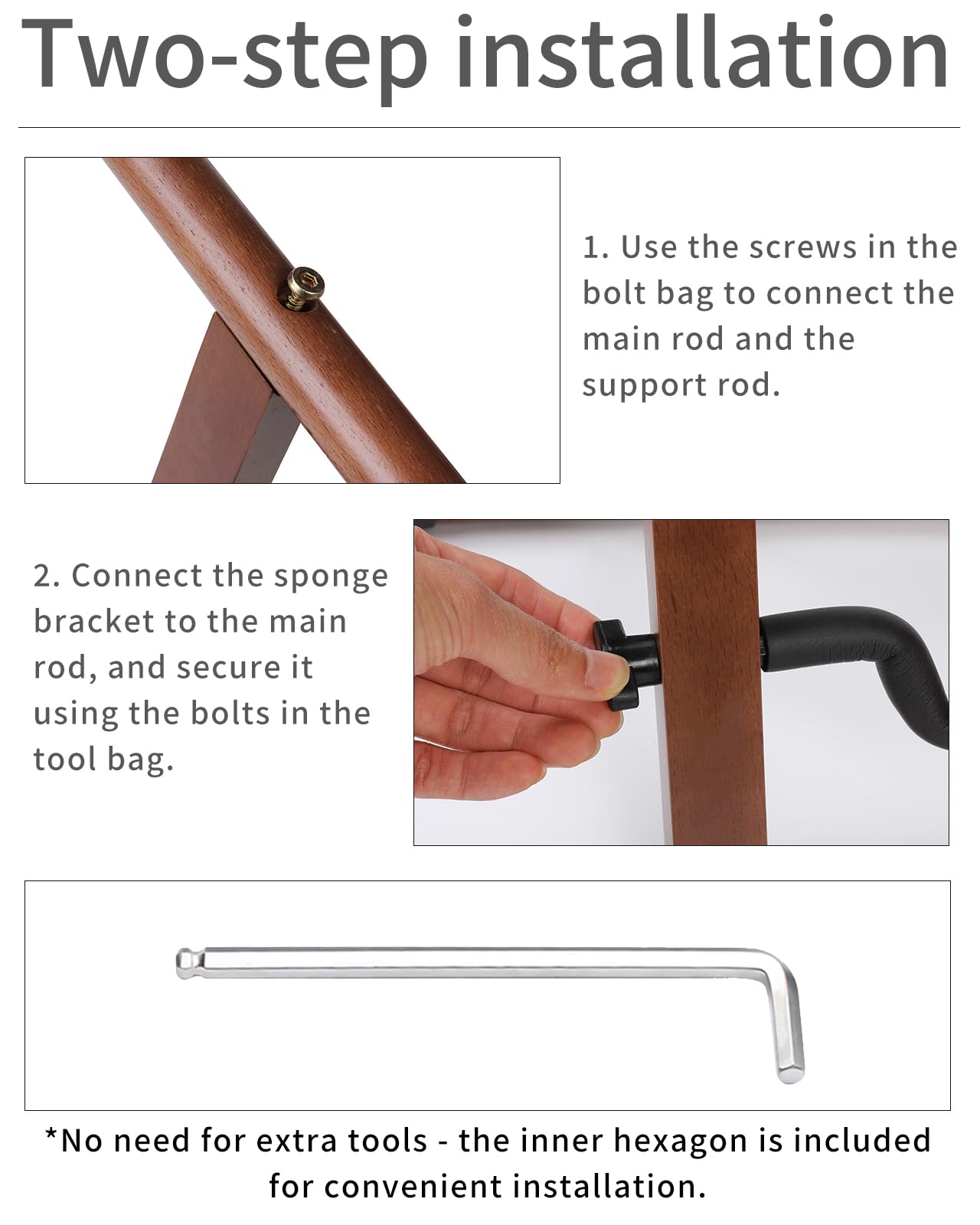 Two-step installation

1. Use the screws in the bolt bag to connect the main rod and the support rod.

2. Connect the sponge bracket to the main rod, and secure it using the bolts in the tool bag.

*No need for extra tools - the inner hexagon is included for convenient installation.