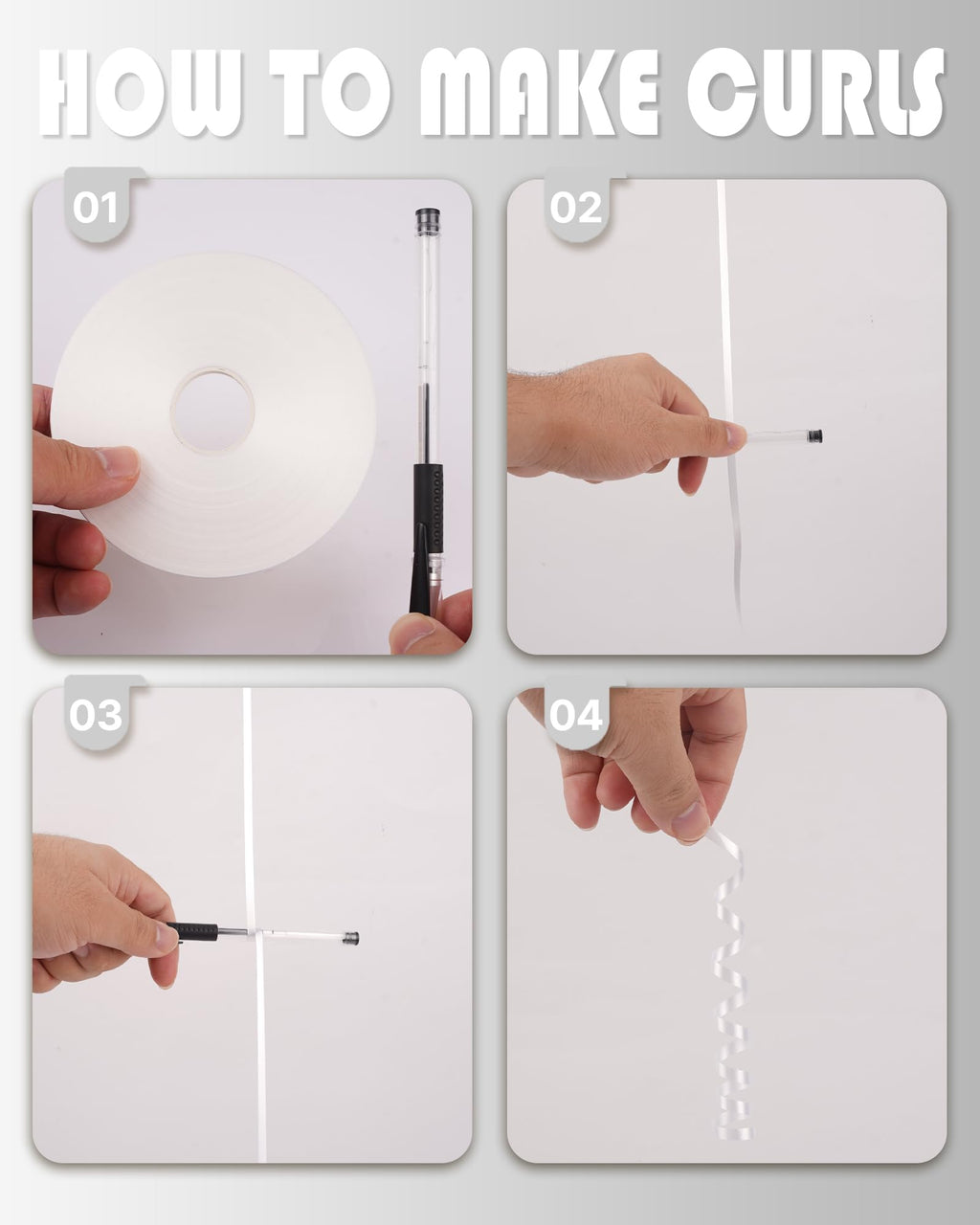 HOW TO MAKE CURLS

01

02

03

04