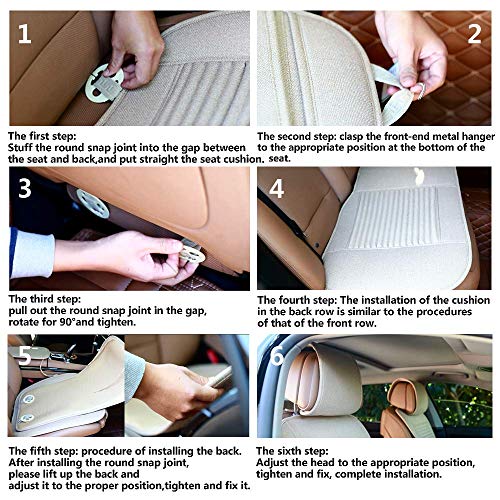 1

The first step:
Stuff the round snap joint into the gap between the seat and back,and put straight the seat cushion.

2

The second step: clasp the front-end metal hanger to the appropriate position at the bottom of the seat.

3

The third step:
pull out the round snap joint in the gap, rotate for 90°and tighten.

4

The fourth step: The installation of the cushion in the back row is similar to the procedures of that of the front row.

5

The fifth step: procedure of installing the back.
After installing the round snap joint,
please lift up the back and
adjust it to the proper position,tighten and fix it.

6

The sixth step:
Adjust the head to the appropriate position, tighten and fix, complete installation.