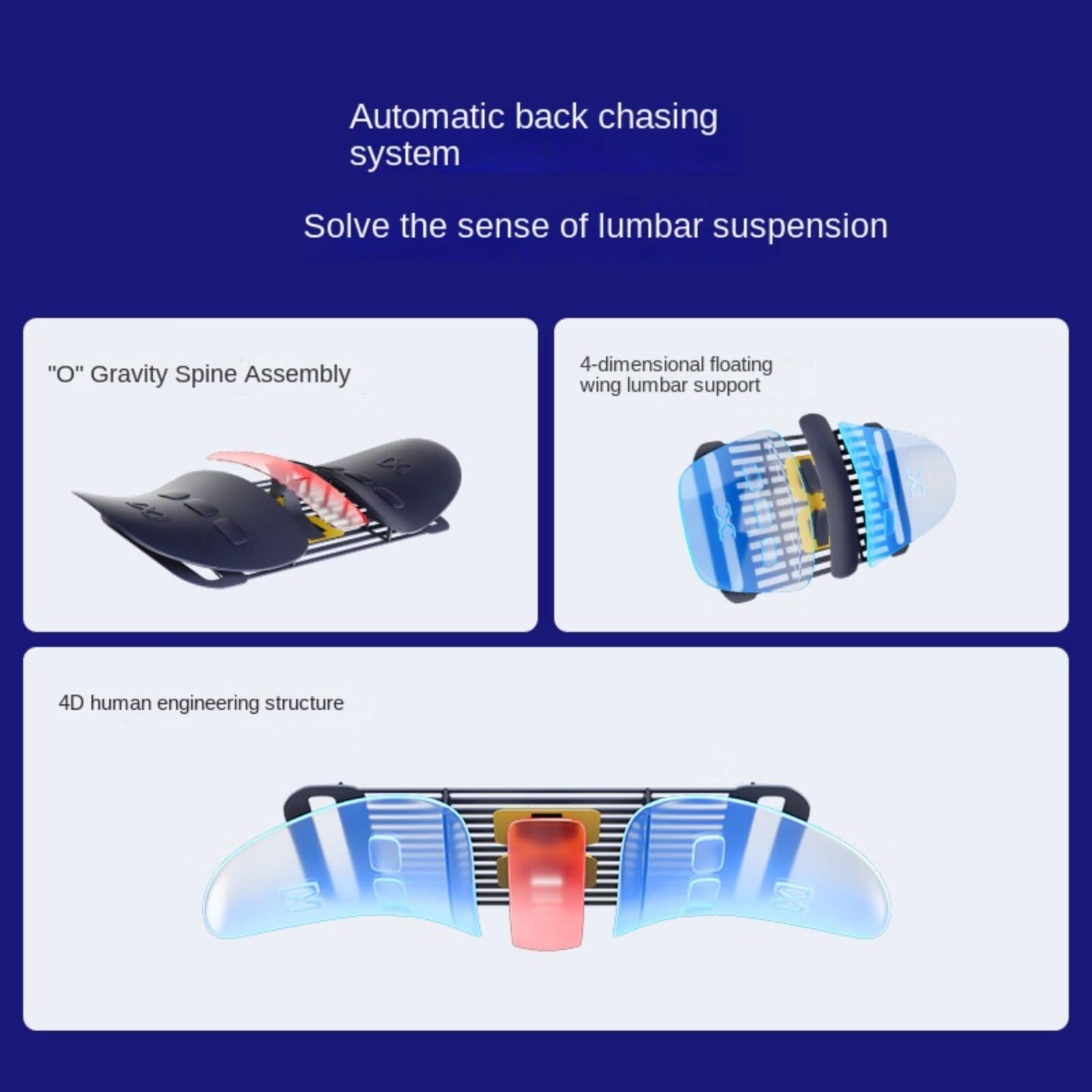 Automatic back chasing system

Solve the sense of lumbar suspension

"O" Gravity Spine Assembly

4-dimensional floating wing lumbar support

4D human engineering structure