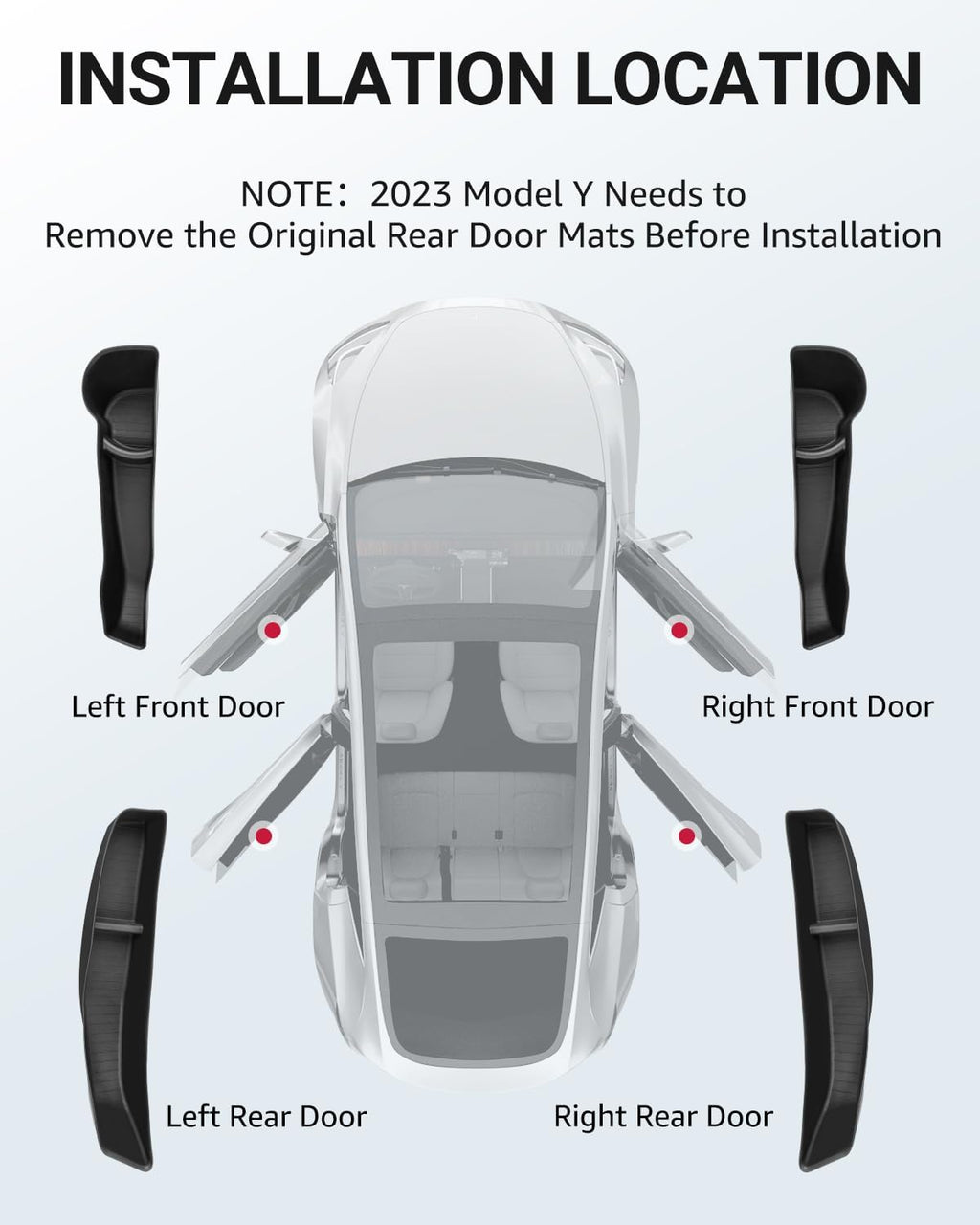 INSTALLATION LOCATION

NOTE：2023 Model Y Needs to Remove the Original Rear Door Mats Before Installation

Left Front Door

Right Front Door

Left Rear Door

Right Rear Door