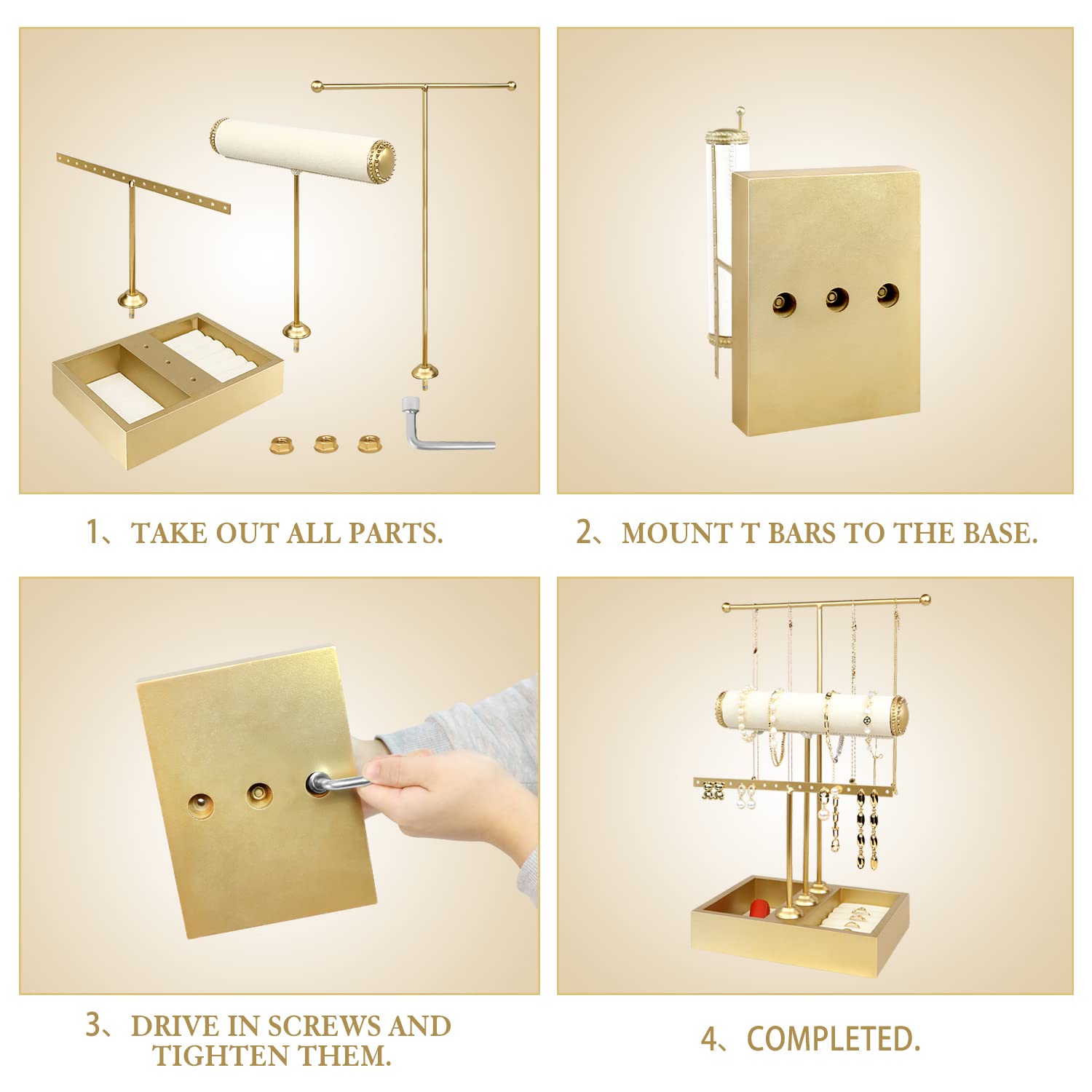 1、TAKE OUT ALL PARTS.

2、MOUNT T BARS TO THE BASE.

3、DRIVE IN SCREWS AND TIGHTEN THEM.

4、COMPLETED.