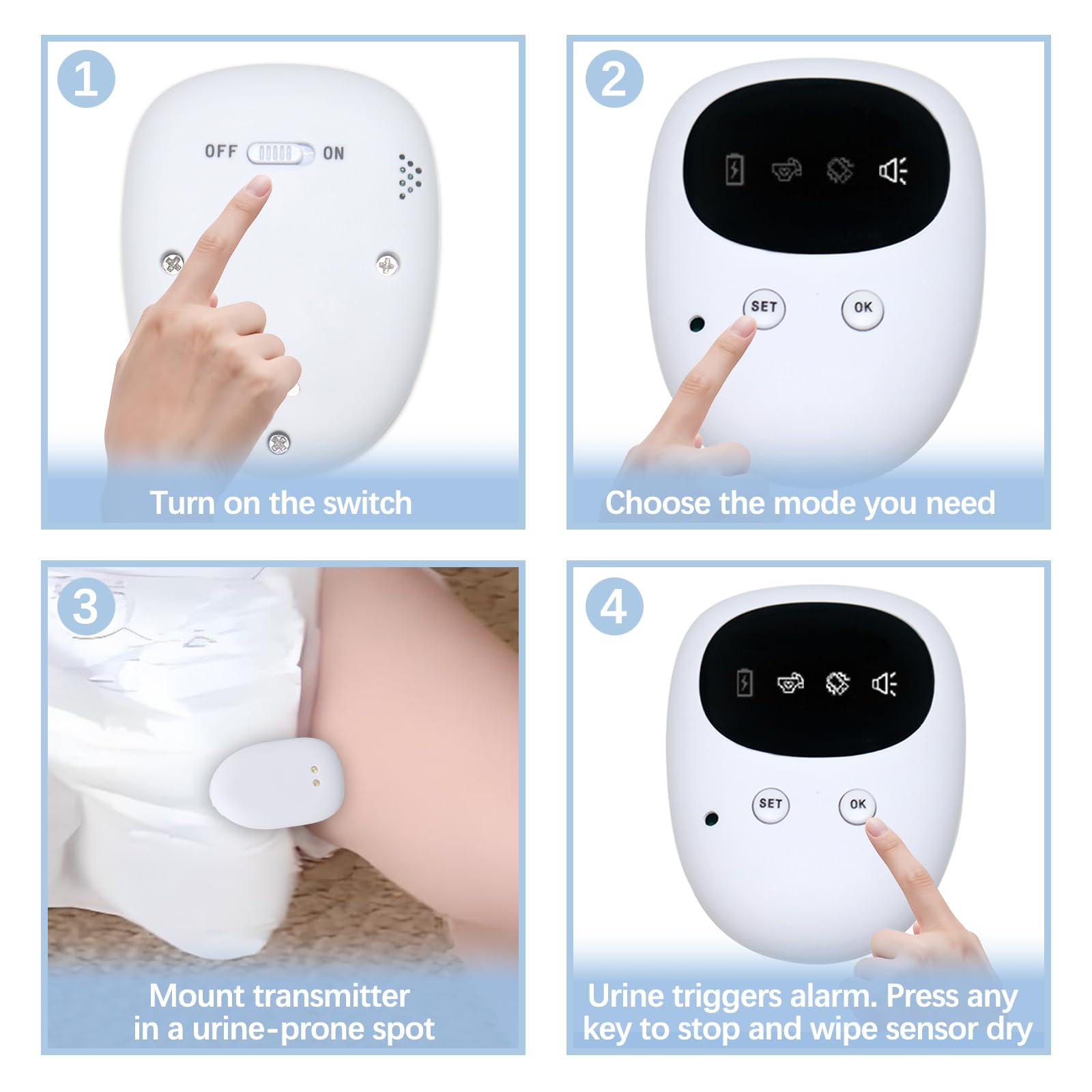 1

OFF ON

Turn on the switch

2

SET OK

Choose the mode you need

3

Mount transmitter in a urine-prone spot

4

SET OK

Urine triggers alarm. Press any key to stop and wipe sensor dry