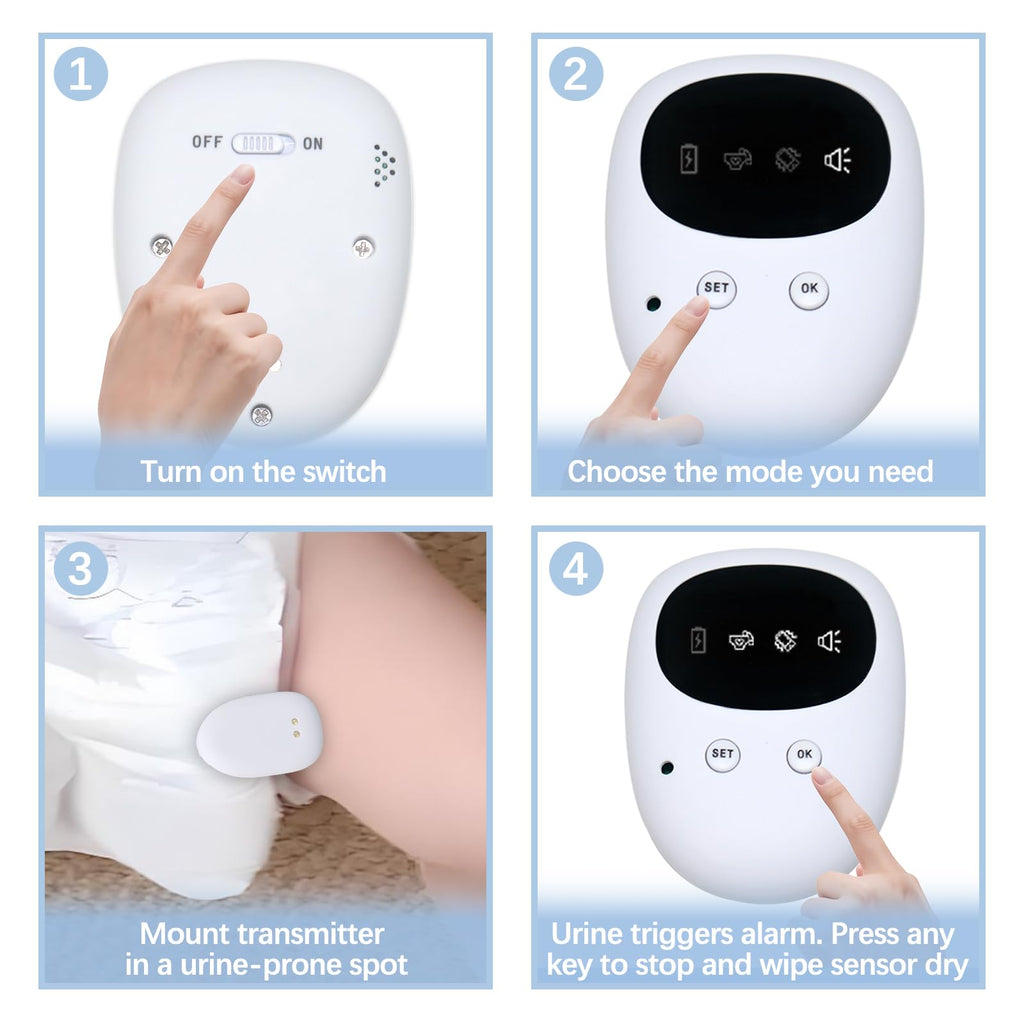 1

OFF ON

Turn on the switch

2

SET OK

Choose the mode you need

3

Mount transmitter in a urine-prone spot

4

SET OK

Urine triggers alarm. Press any key to stop and wipe sensor dry