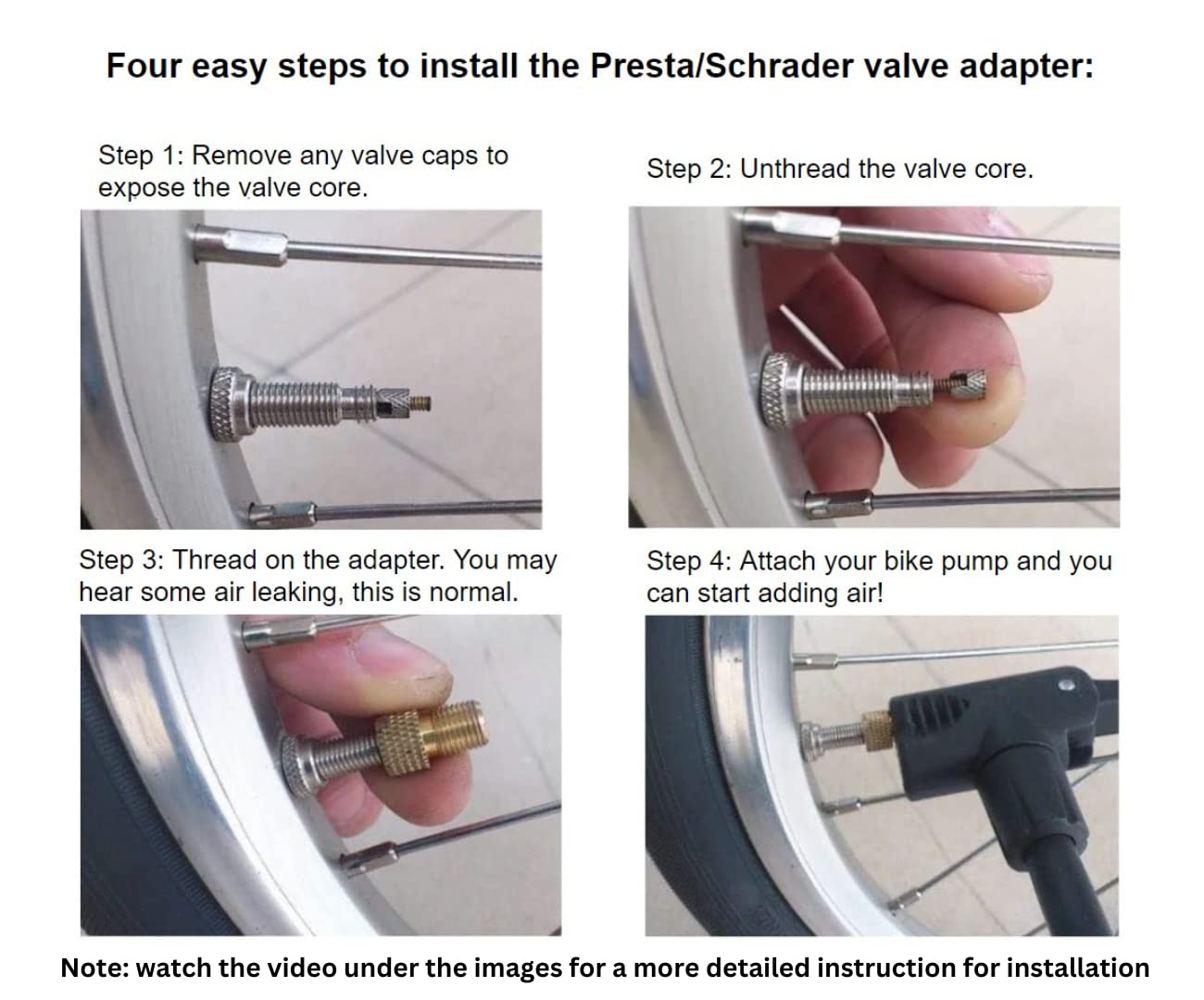 Four easy steps to install the Presta/Schrader valve adapter:

Step 1: Remove any valve caps to expose the valve core.

Step 2: Unthread the valve core.

Step 3: Thread on the adapter. You may hear some air leaking, this is normal.

Step 4: Attach your bike pump and you can start adding air!

Note: watch the video under the images for a more detailed instruction for installation