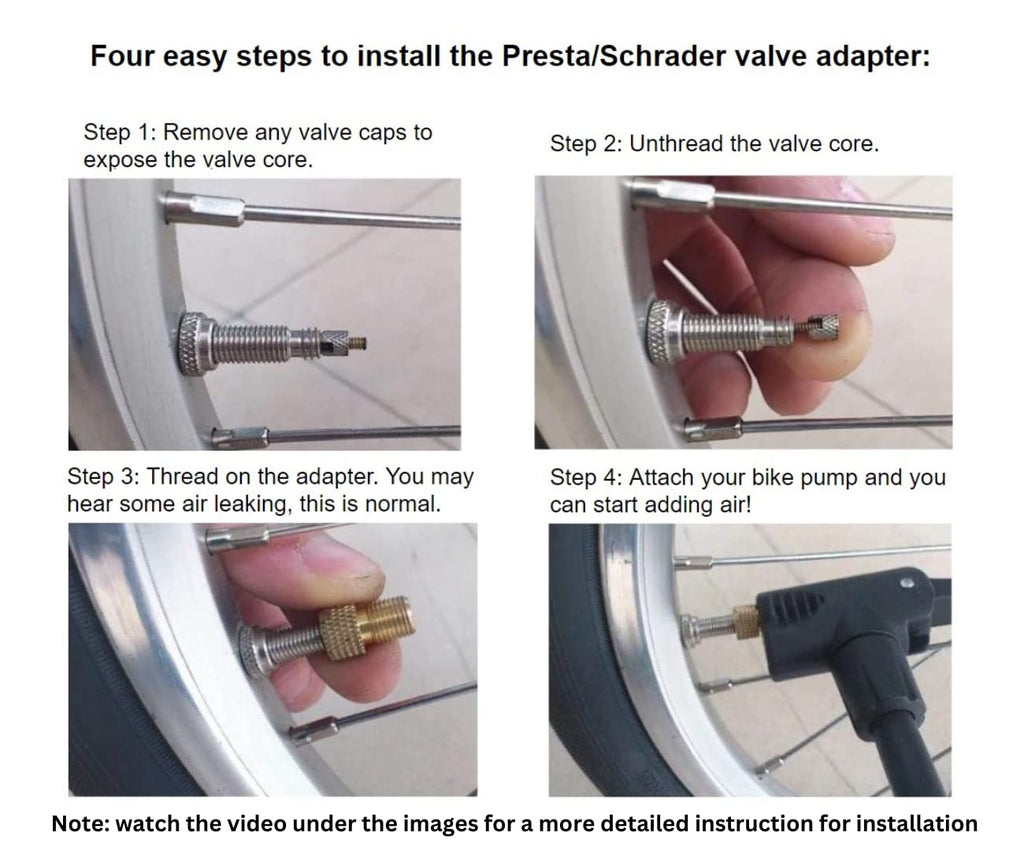 Four easy steps to install the Presta/Schrader valve adapter:

Step 1: Remove any valve caps to expose the valve core.

Step 2: Unthread the valve core.

Step 3: Thread on the adapter. You may hear some air leaking, this is normal.

Step 4: Attach your bike pump and you can start adding air!

Note: watch the video under the images for a more detailed instruction for installation