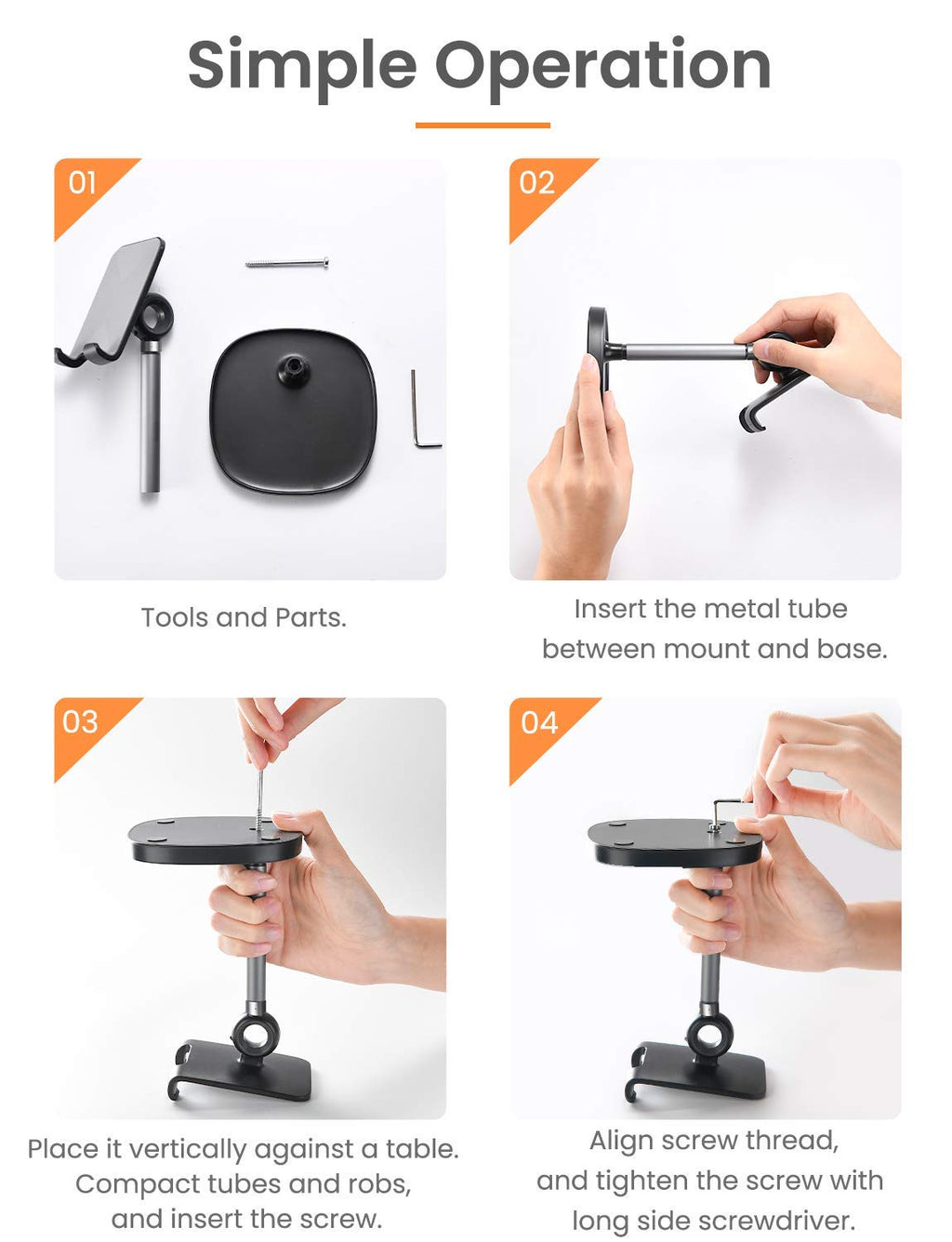 Simple Operation

01

Tools and Parts.

02

Insert the metal tube between mount and base.

03

Place it vertically against a table. Compact tubes and robs, and insert the screw.

04

Align screw thread, and tighten the screw with long side screwdriver.