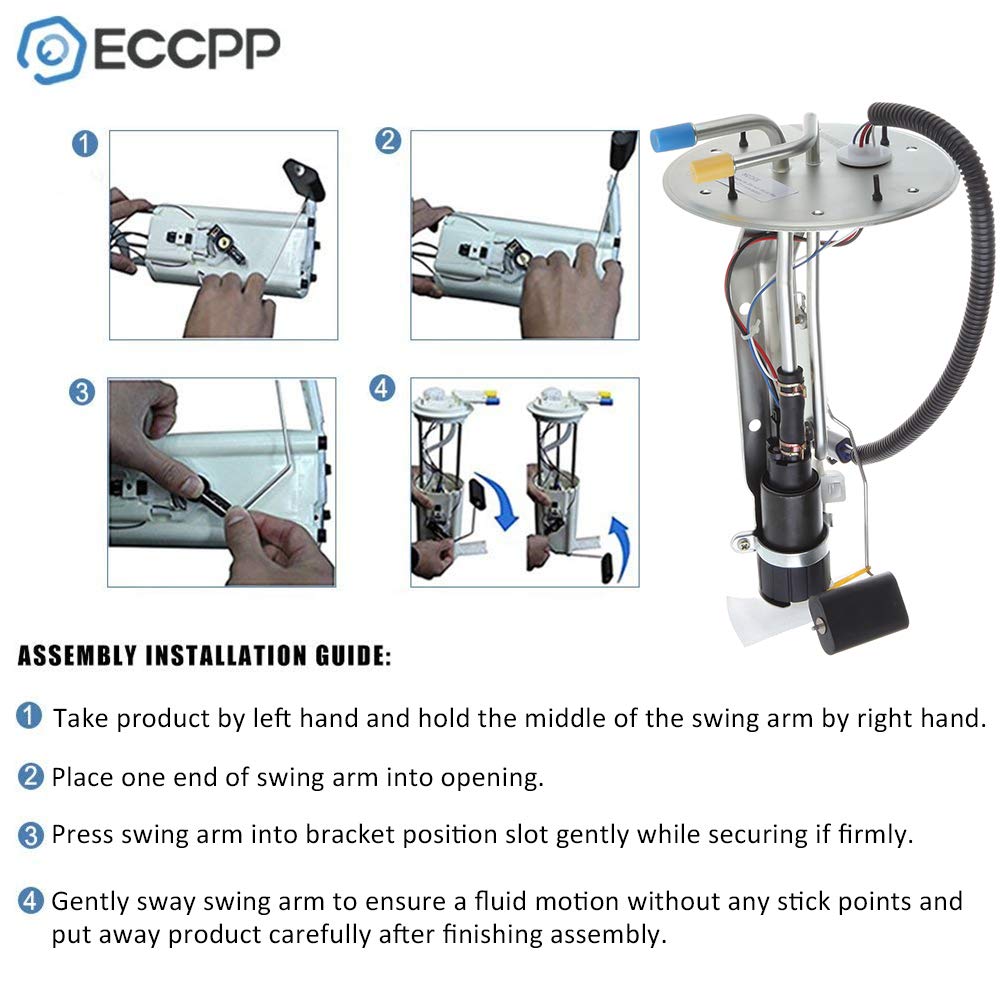 ECCPP

1

2

3

4

ASSEMBLY INSTALLATION GUIDE:

1 Take product by left hand and hold the middle of the swing arm by right hand.

2 Place one end of swing arm into opening.

3 Press swing arm into bracket position slot gently while securing if firmly.

4 Gently sway swing arm to ensure a fluid motion without any stick points and put away product carefully after finishing assembly.