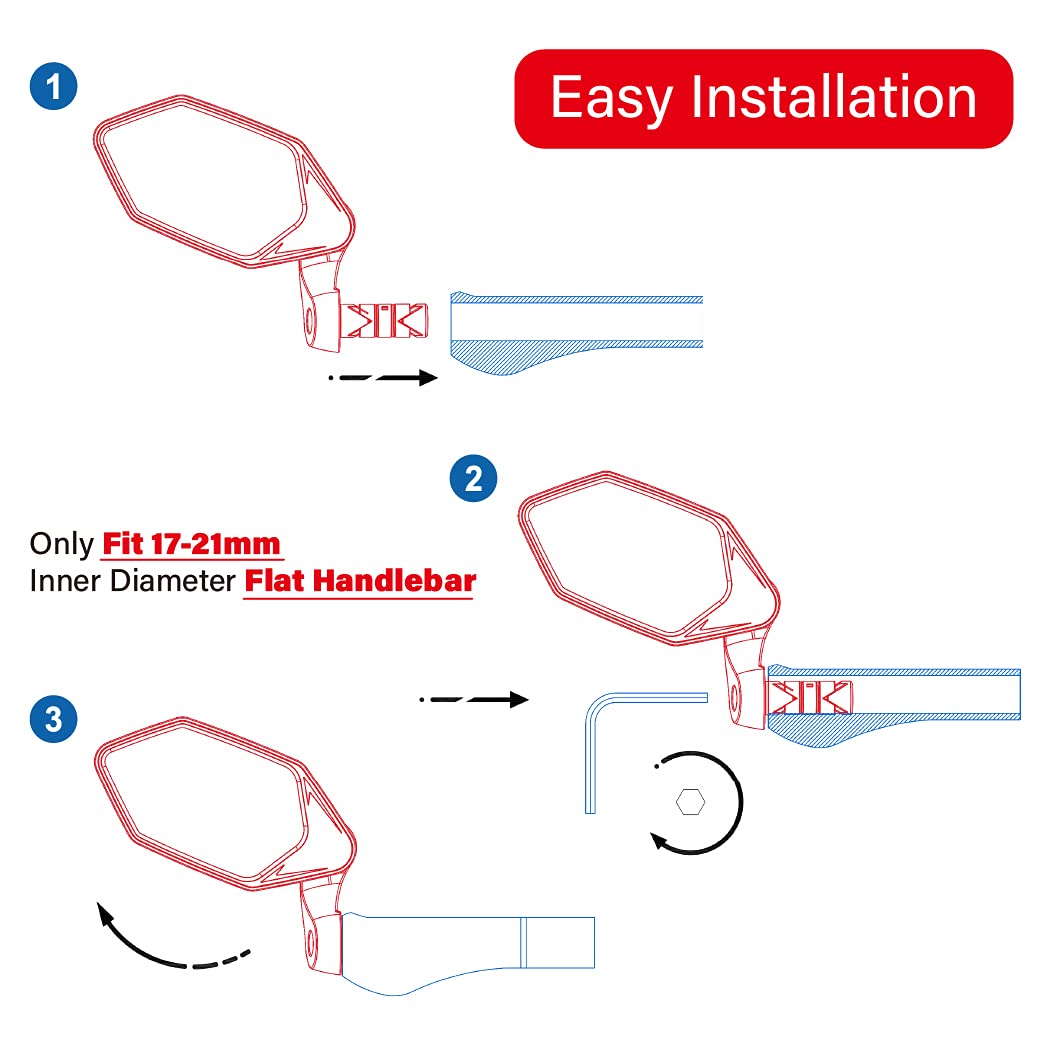 1

Easy Installation

2

Only Fit 17-21mm
Inner Diameter Flat Handlebar

3