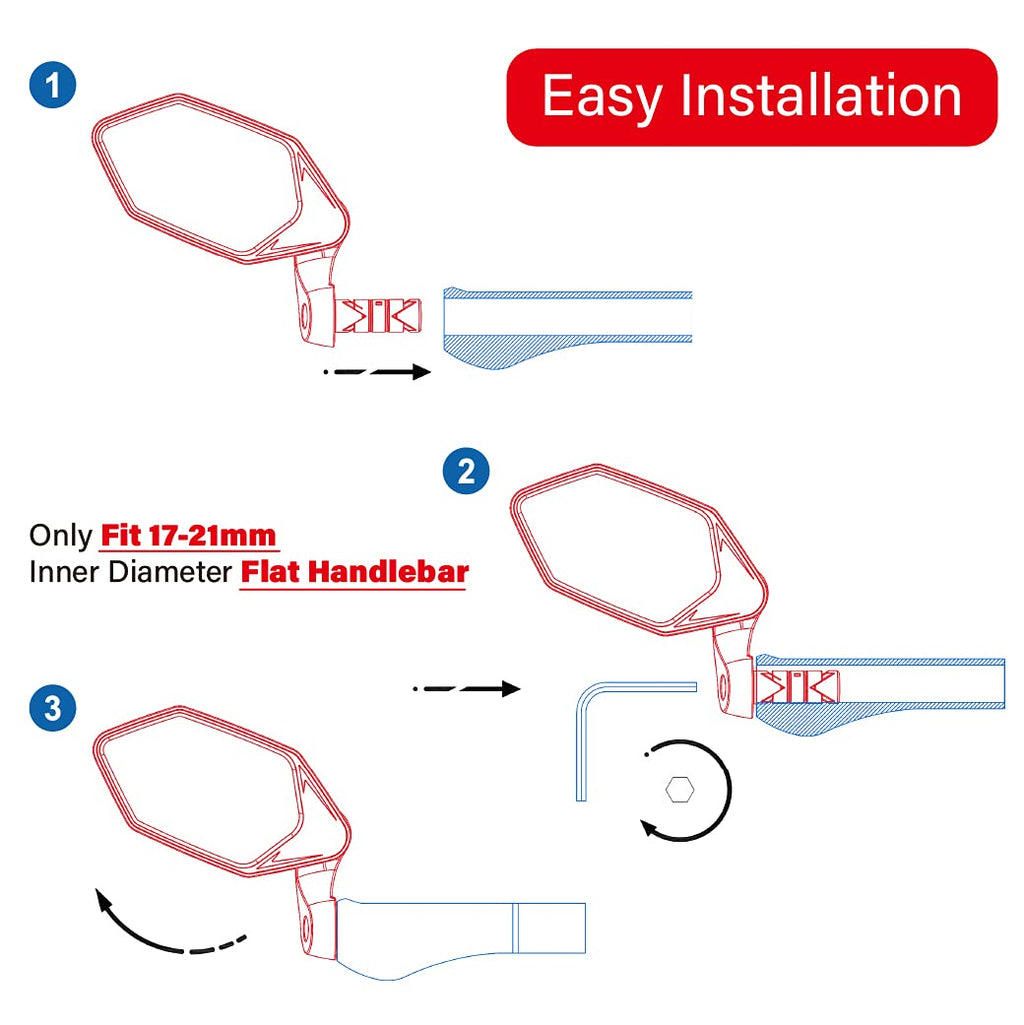 1

Easy Installation

2

Only Fit 17-21mm
Inner Diameter Flat Handlebar

3