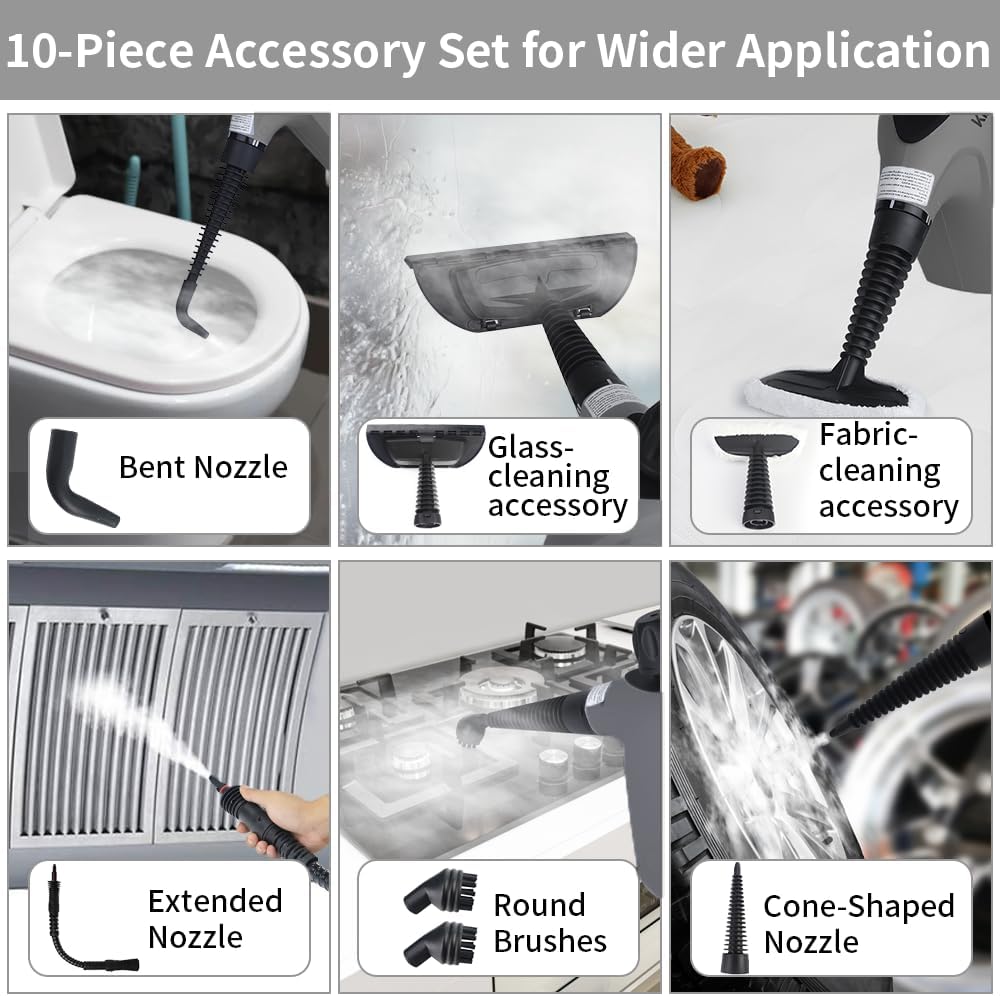 10-Piece Accessory Set for Wider Application

Bent Nozzle

Glass-cleaning accessory

Fabric-cleaning accessory

Extended Nozzle

Round Brushes

Cone-Shaped Nozzle