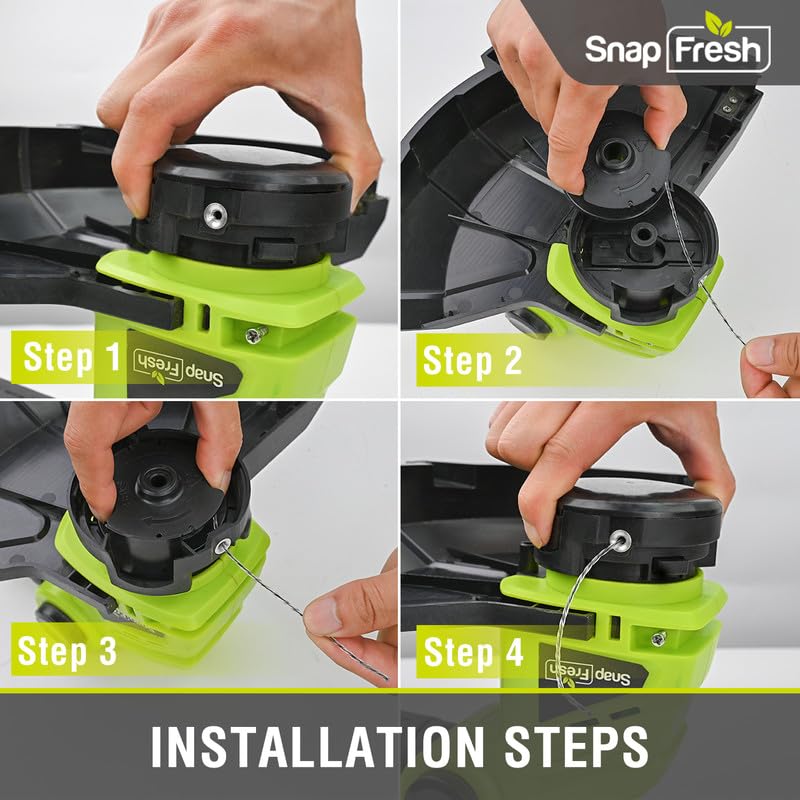 Snap Fresh

Step 1

Snap Fresh

Step 2

Step 3

Step 4

Snap Fresh

INSTALLATION STEPS