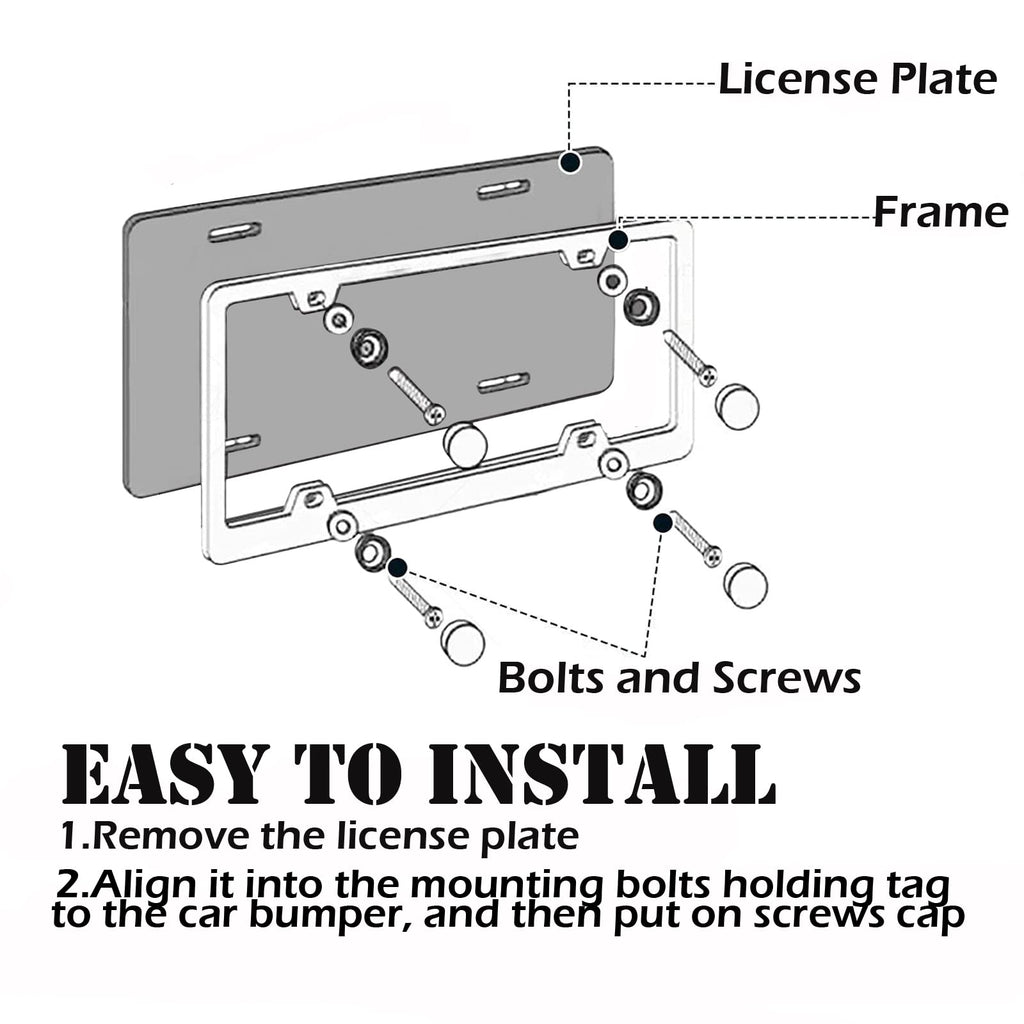 License Plate

Frame

Bolts and Screws

EASY TO INSTALL

1.Remove the license plate

2.Align it into the mounting bolts holding tag to the car bumper, and then put on screws cap