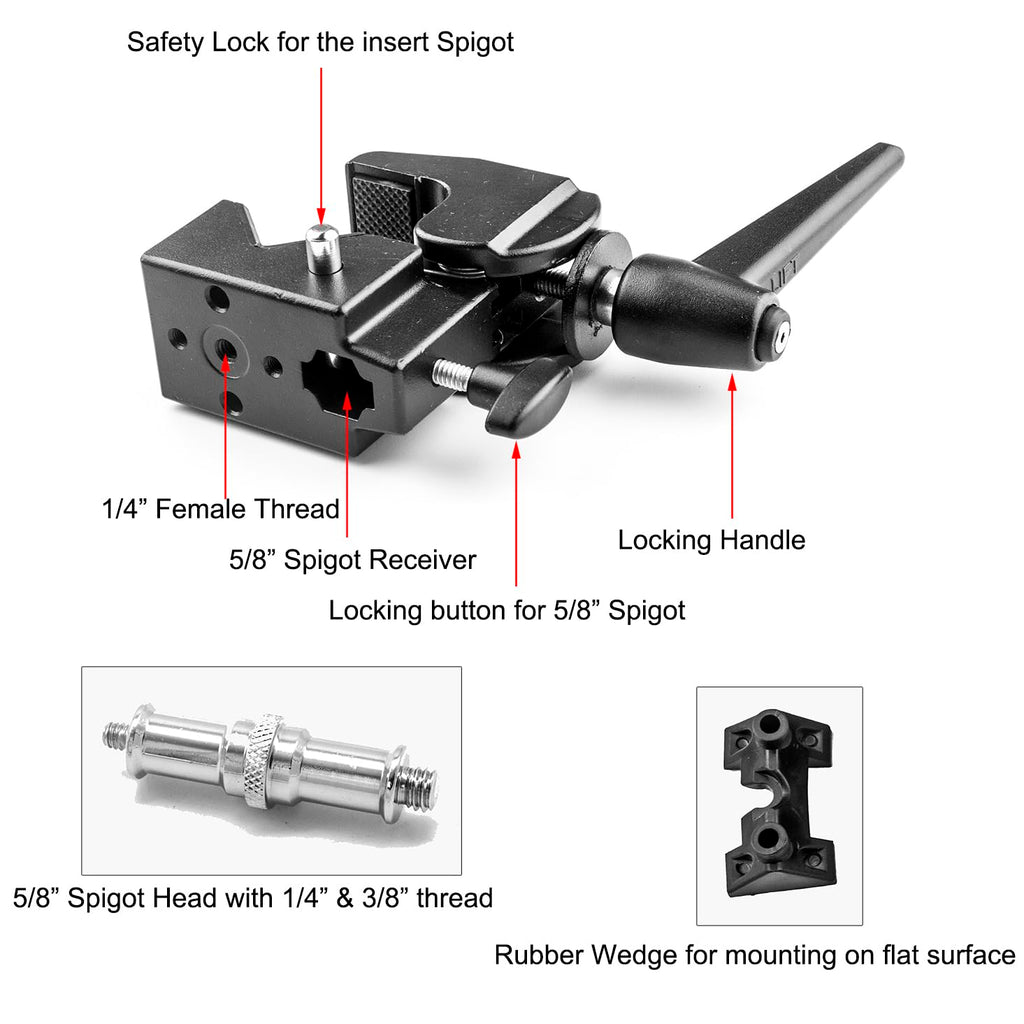 Safety Lock for the insert Spigot

1/4” Female Thread

5/8” Spigot Receiver

Locking Handle

Locking button for 5/8” Spigot

5/8” Spigot Head with 1/4” & 3/8” thread

Rubber Wedge for mounting on flat surface