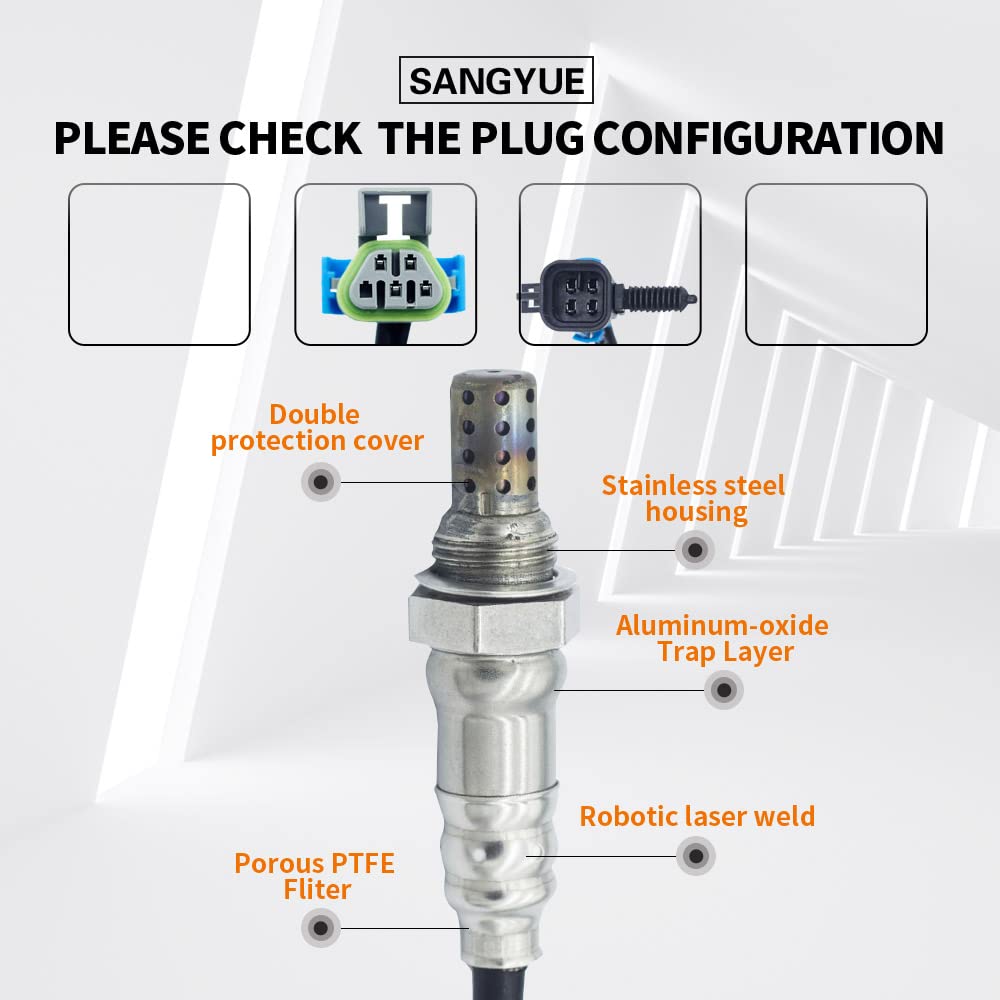 SANGYUE

PLEASE CHECK THE PLUG CONFIGURATION

Double protection cover

Stainless steel housing

Aluminum-oxide Trap Layer

Robotic laser weld

Porous PTFE Fliter