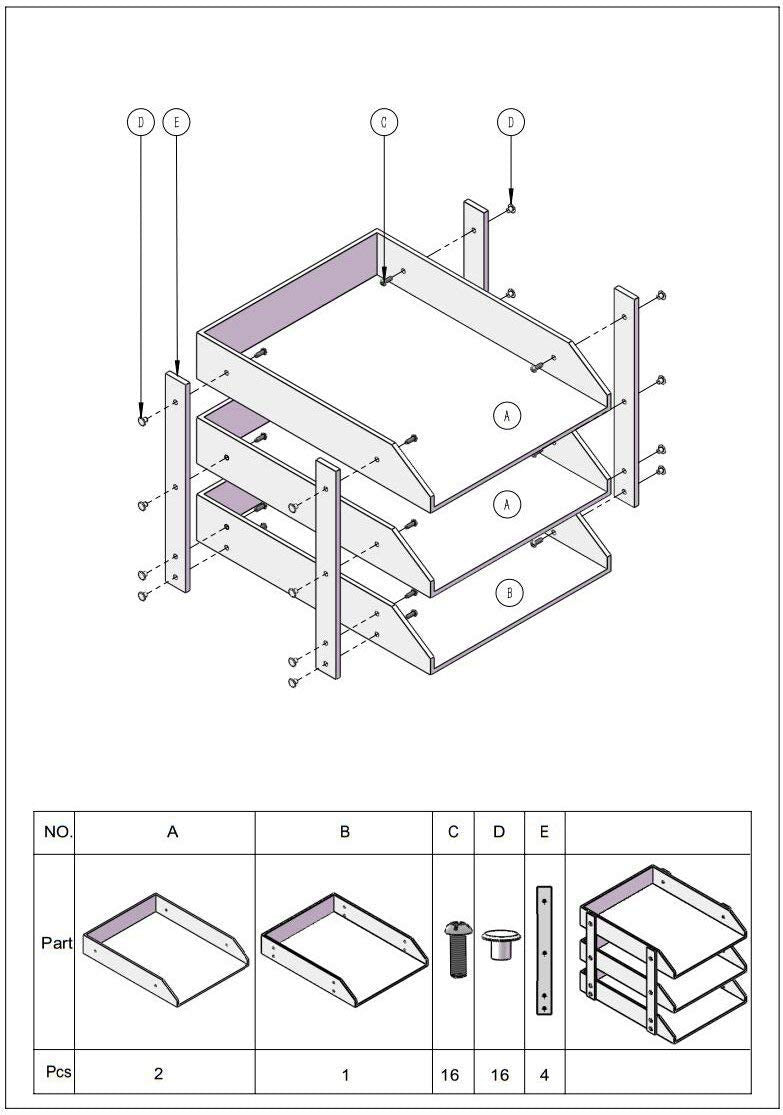 D E C D

A

A

B

| NO. | A | B | C | D | E | |
|---|---|---|---|---|---|---|
| Part | | | | | | |
| Pcs | 2 | 1 | 16 | 16 | 4 | |