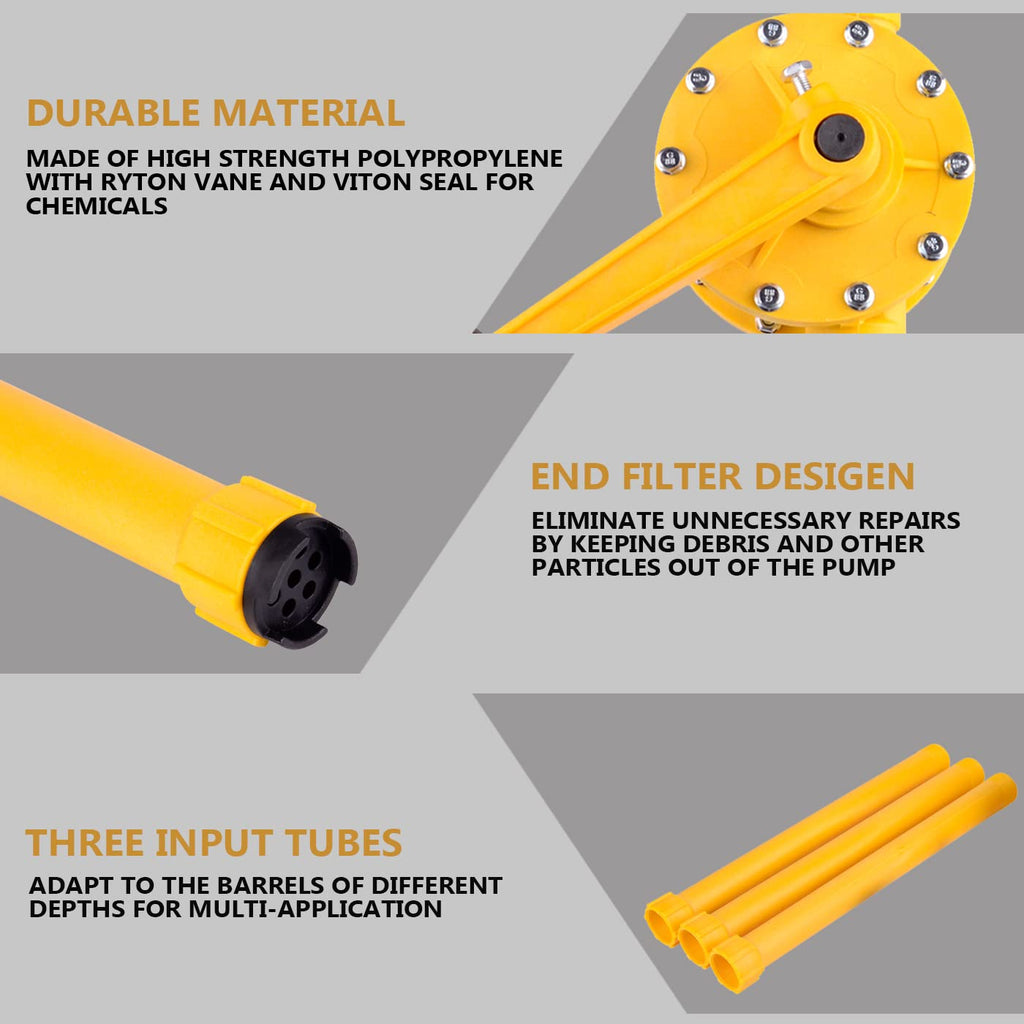 DURABLE MATERIAL

MADE OF HIGH STRENGTH POLYPROPYLENE WITH RYTON VANE AND VITON SEAL FOR CHEMICALS

END FILTER DESIGEN

ELIMINATE UNNECESSARY REPAIRS BY KEEPING DEBRIS AND OTHER PARTICLES OUT OF THE PUMP

THREE INPUT TUBES

ADAPT TO THE BARRELS OF DIFFERENT DEPTHS FOR MULTI-APPLICATION