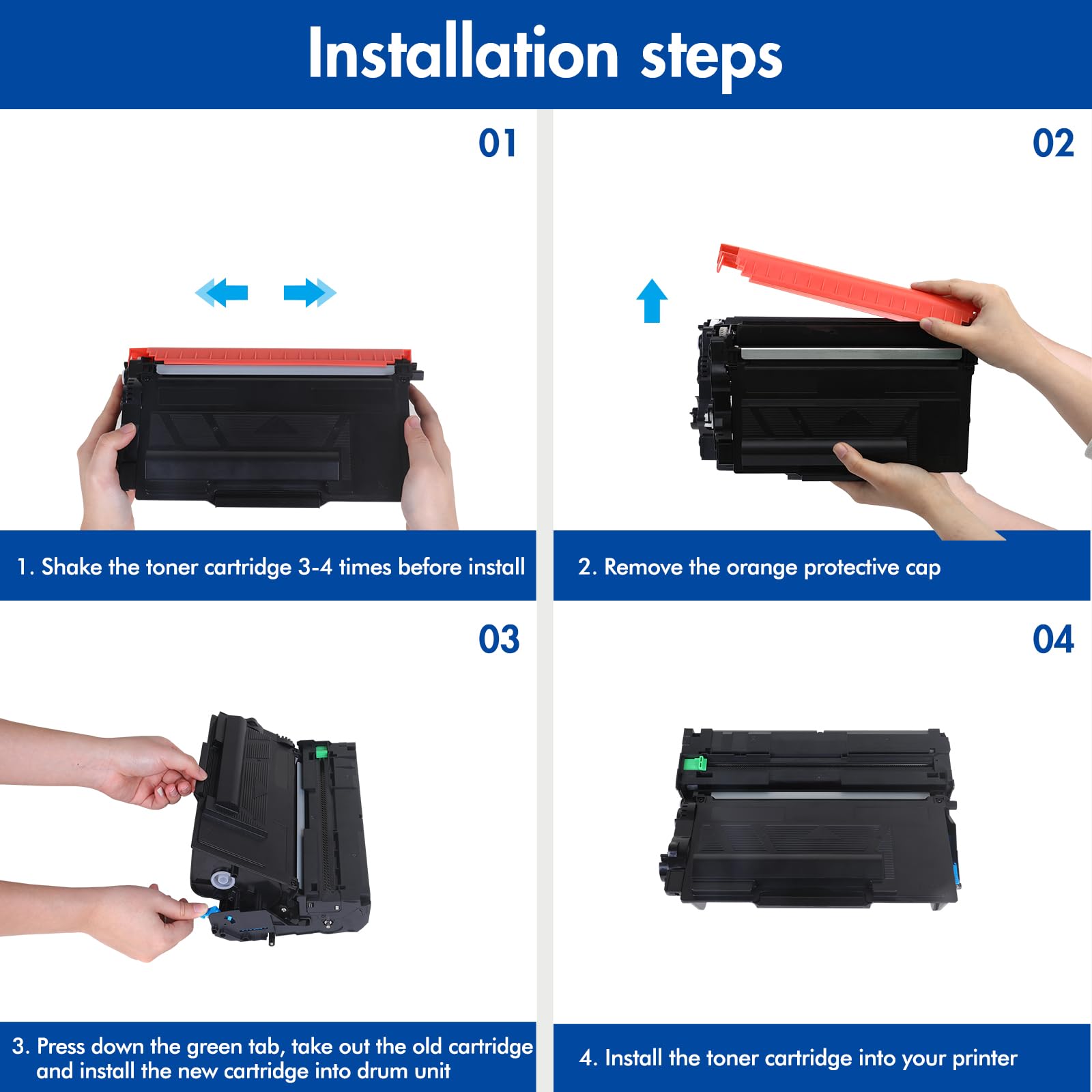 Installation steps

01

1. Shake the toner cartridge 3-4 times before install

02

2. Remove the orange protective cap

03

3. Press down the green tab, take out the old cartridge and install the new cartridge into drum unit

04

4. Install the toner cartridge into your printer