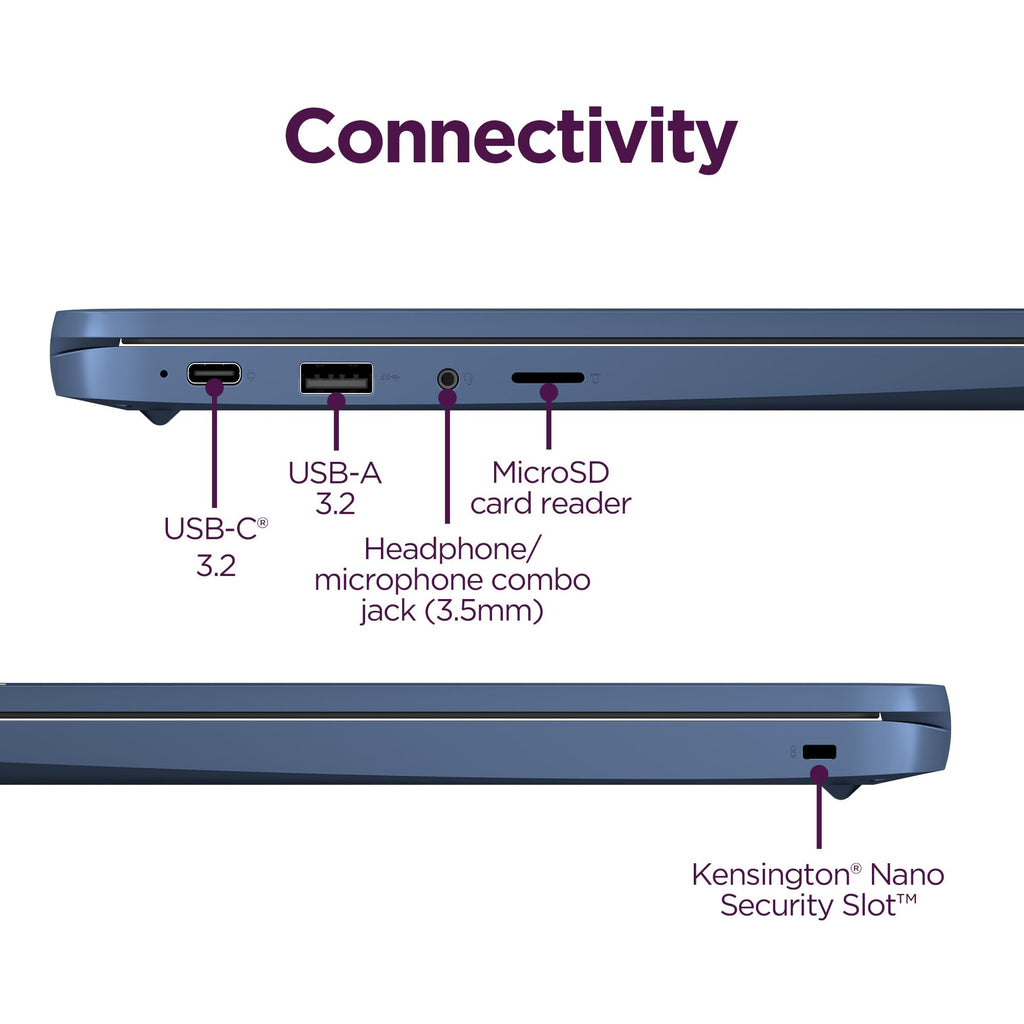 Connectivity

USB-C® 3.2

USB-A 3.2

Headphone/ microphone combo jack (3.5mm)

MicroSD card reader

Kensington® Nano Security Slot™