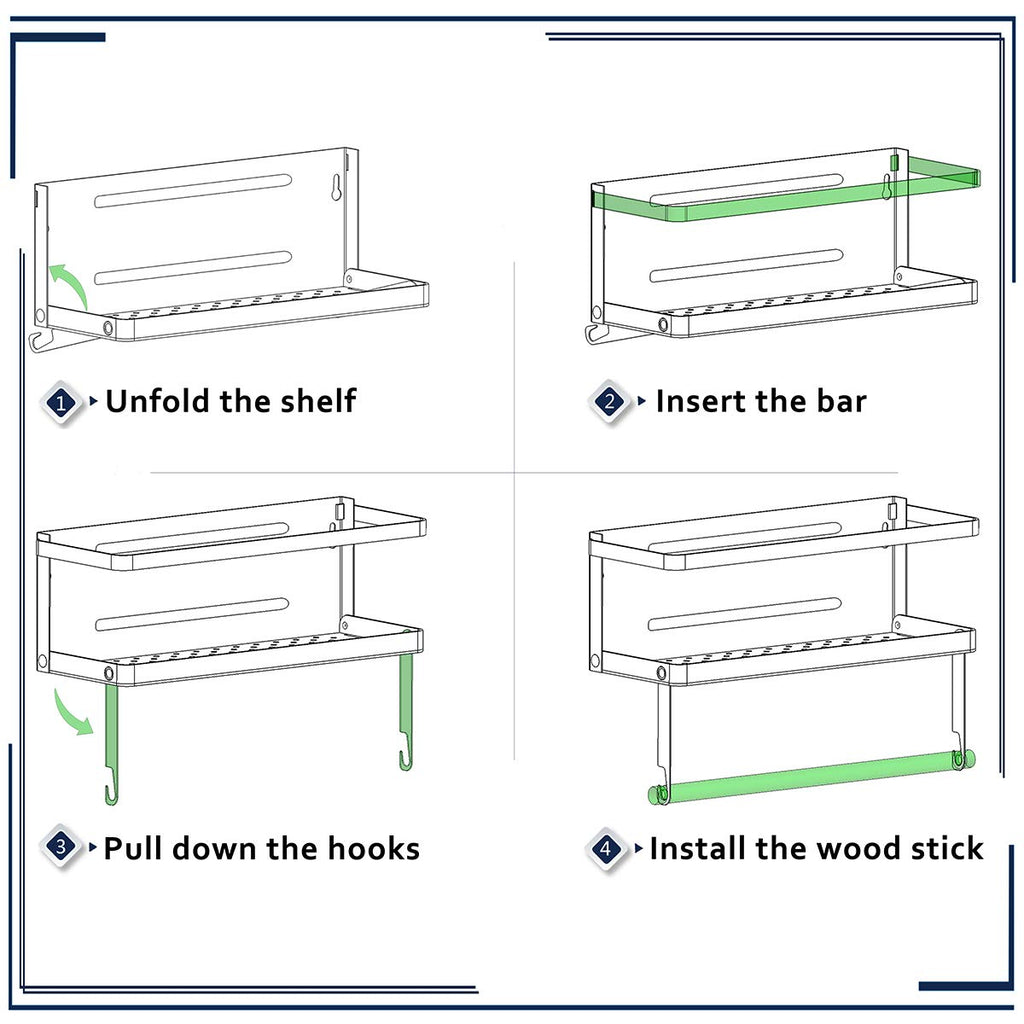 1 Unfold the shelf

2 Insert the bar

3 Pull down the hooks

4 Install the wood stick