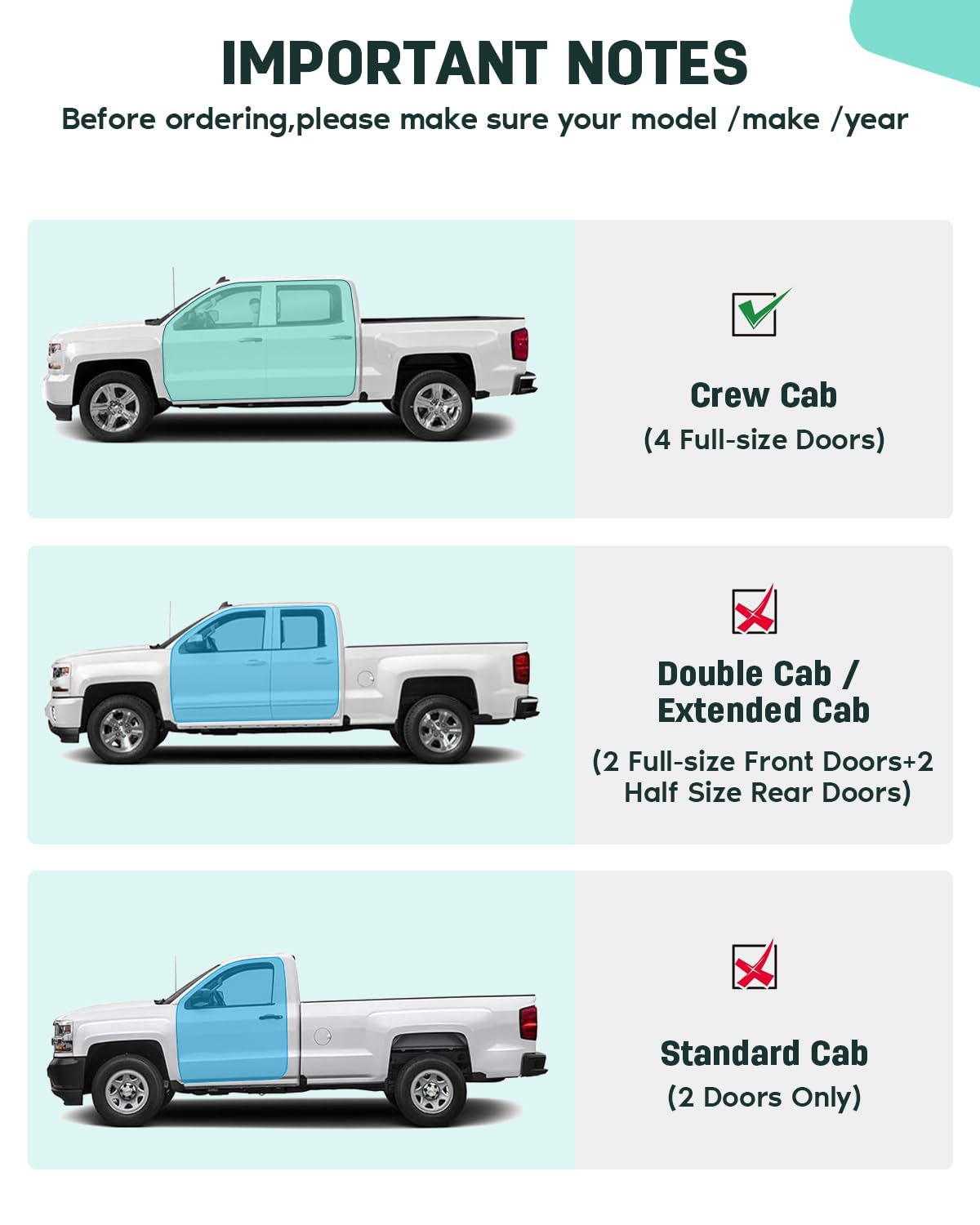 IMPORTANT NOTES

Before ordering,please make sure your model /make /year

Crew Cab
(4 Full-size Doors)

Double Cab / Extended Cab
(2 Full-size Front Doors+2 Half Size Rear Doors)

Standard Cab
(2 Doors Only)