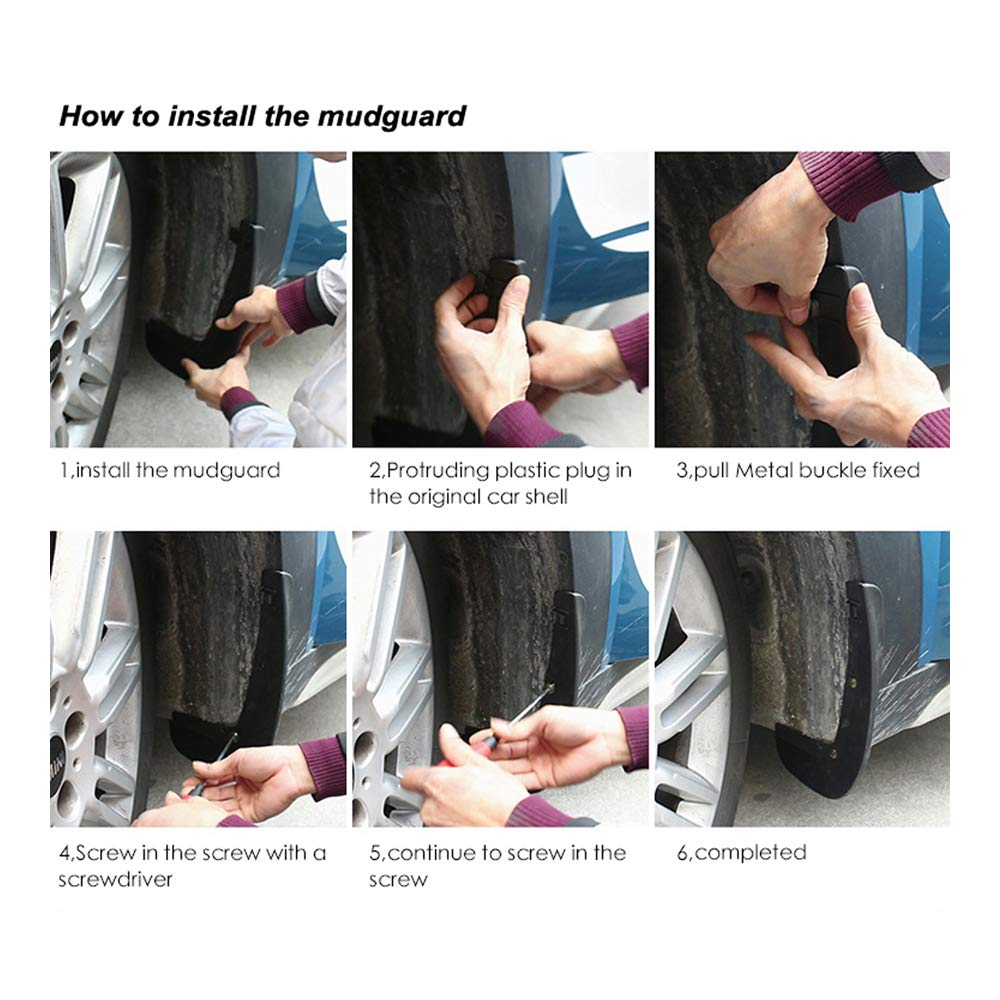 How to install the mudguard

1,install the mudguard

2,Protruding plastic plug in the original car shell

3,pull Metal buckle fixed

4,Screw in the screw with a screwdriver

5,continue to screw in the screw

6,completed