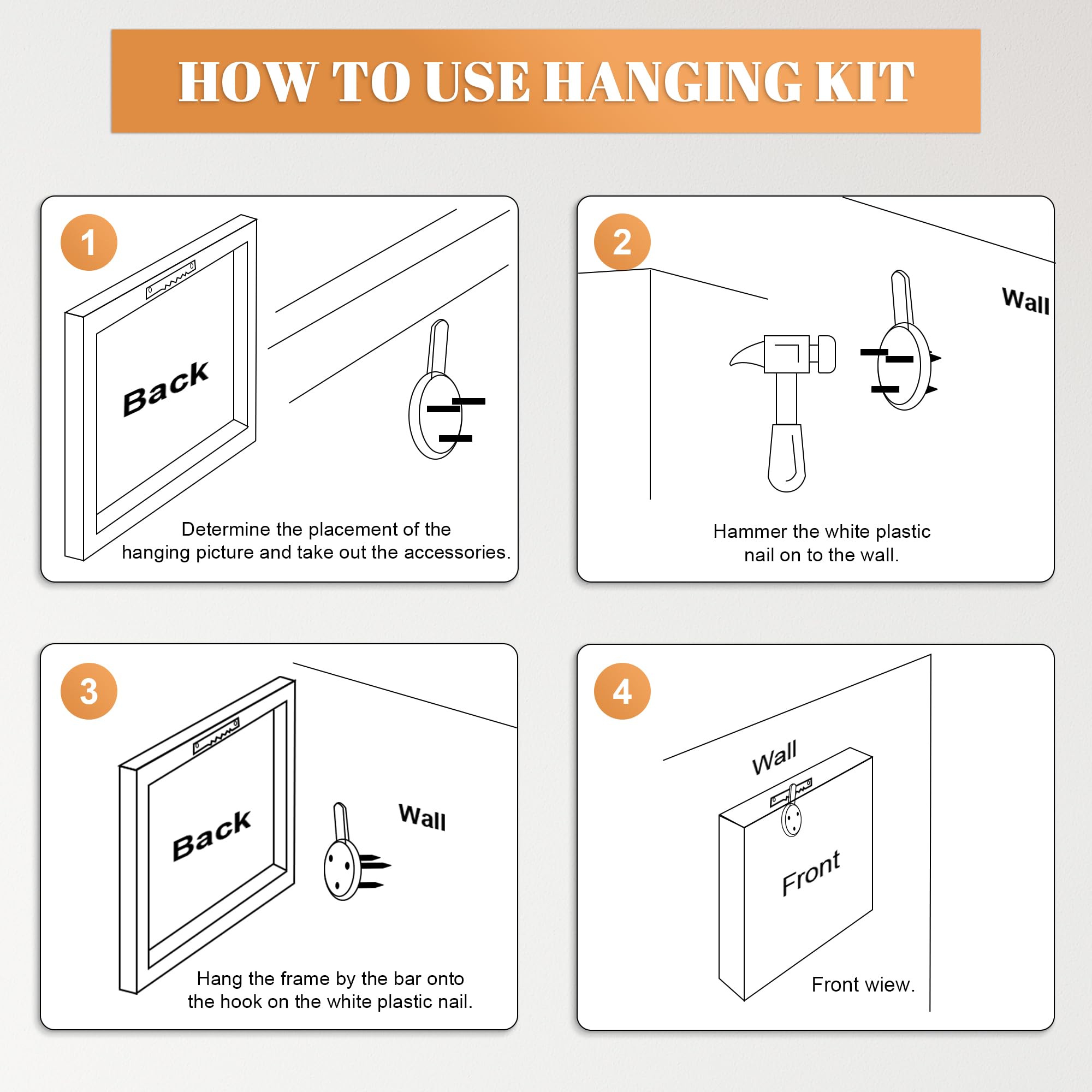 HOW TO USE HANGING KIT

1

Back

Determine the placement of the hanging picture and take out the accessories.

2

Wall

Hammer the white plastic nail on to the wall.

3

Back

Wall

Hang the frame by the bar onto the hook on the white plastic nail.

4

Wall

Front

Front wiew.