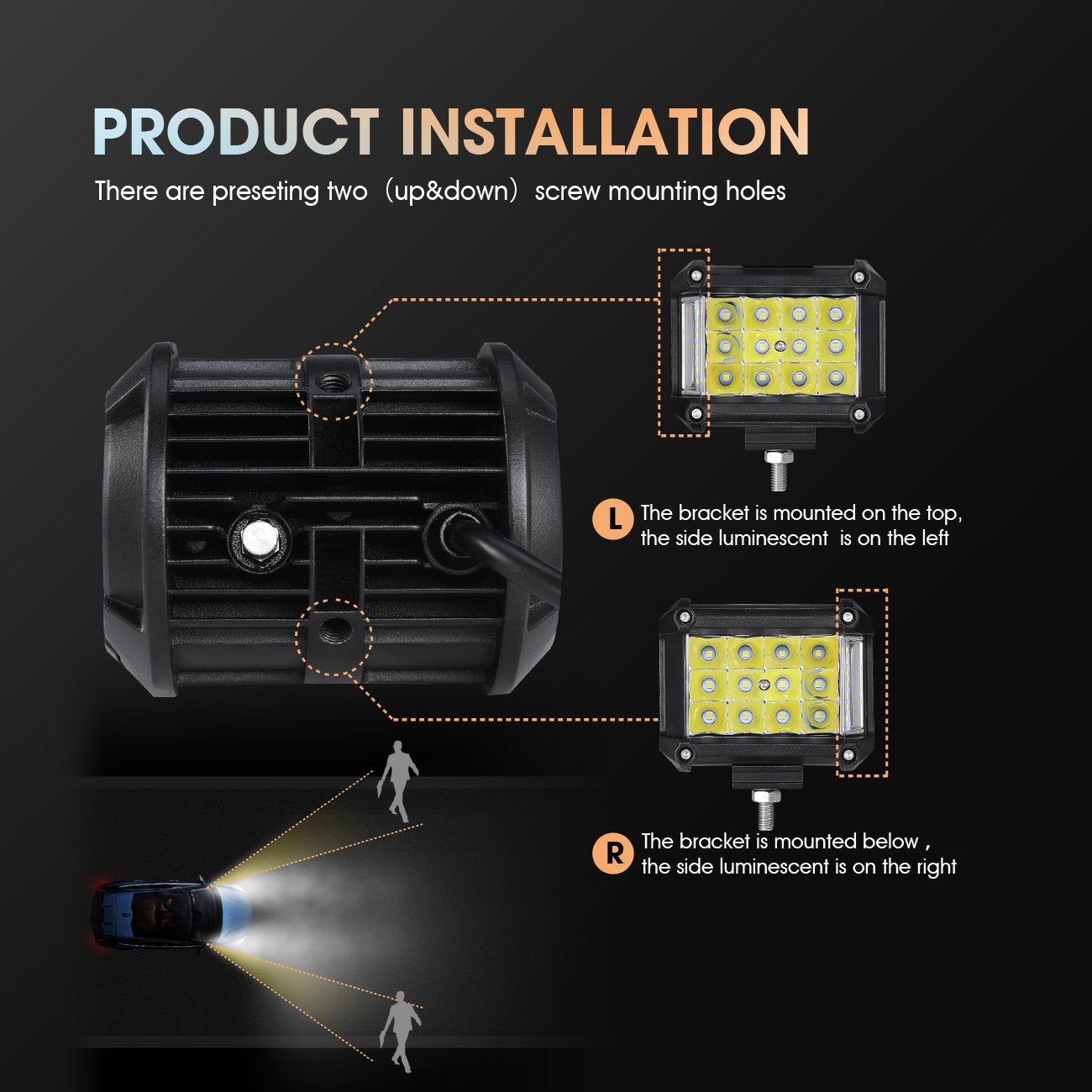 PRODUCT INSTALLATION

There are preseting two（up&down）screw mounting holes

L The bracket is mounted on the top, the side luminescent is on the left

R The bracket is mounted below , the side luminescent is on the right