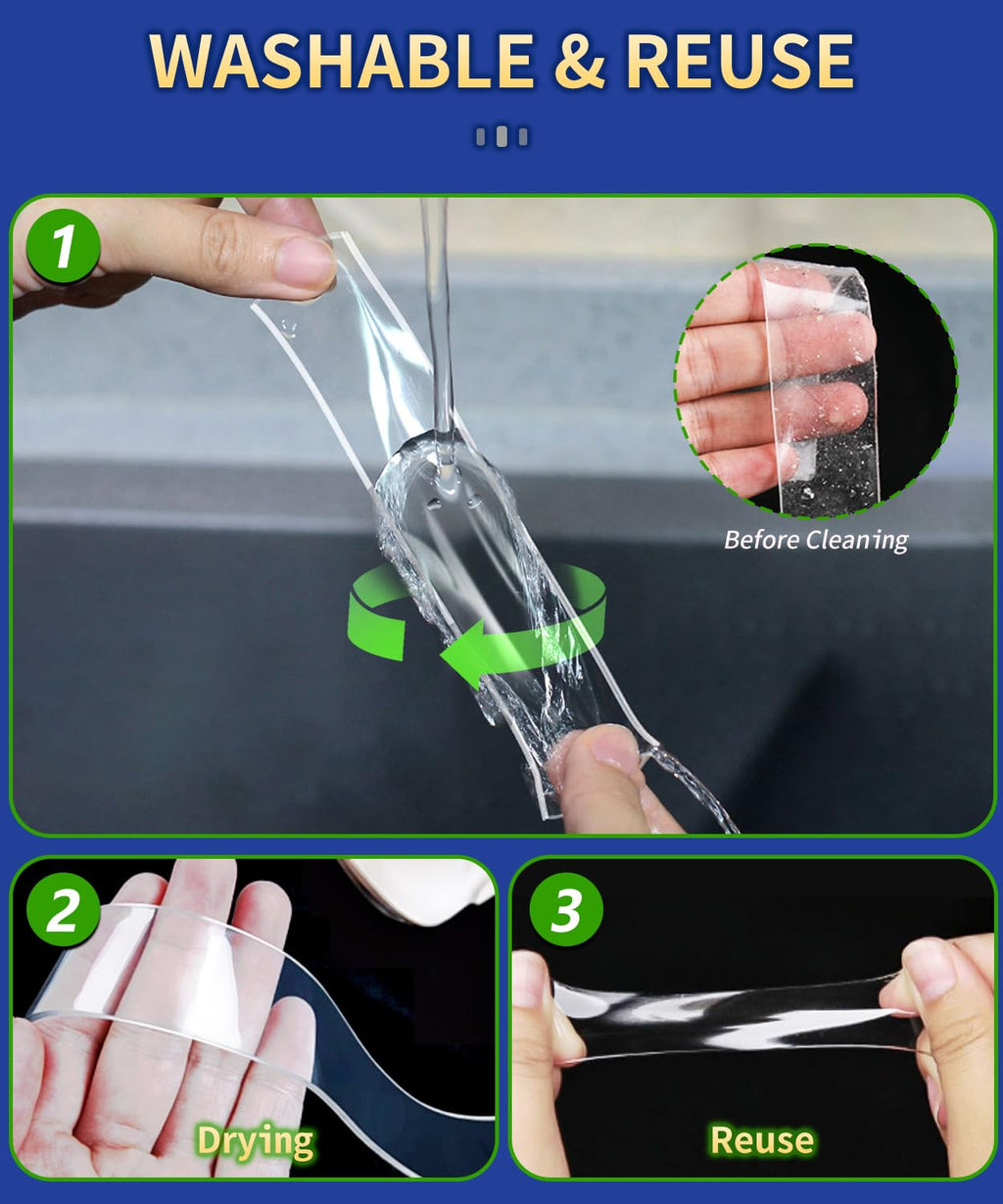 WASHABLE & REUSE

1

Before Cleaning

2

Drying

3

Reuse