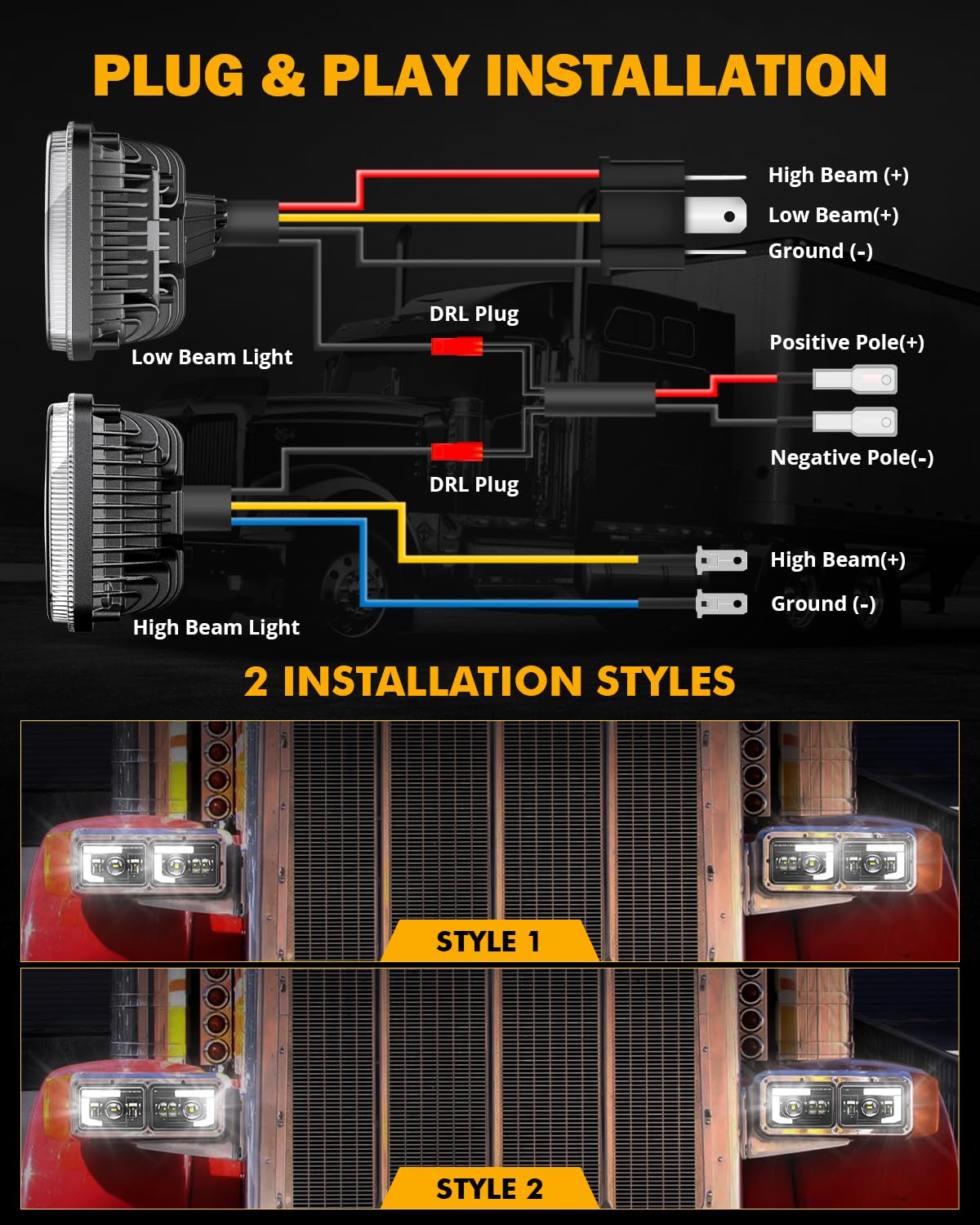 PLUG & PLAY INSTALLATION

High Beam (+)
Low Beam(+)
Ground (-)

DRL Plug
Low Beam Light
Positive Pole(+)
Negative Pole(-)
DRL Plug

High Beam(+)
Ground (-)
High Beam Light

2 INSTALLATION STYLES

STYLE 1

STYLE 2