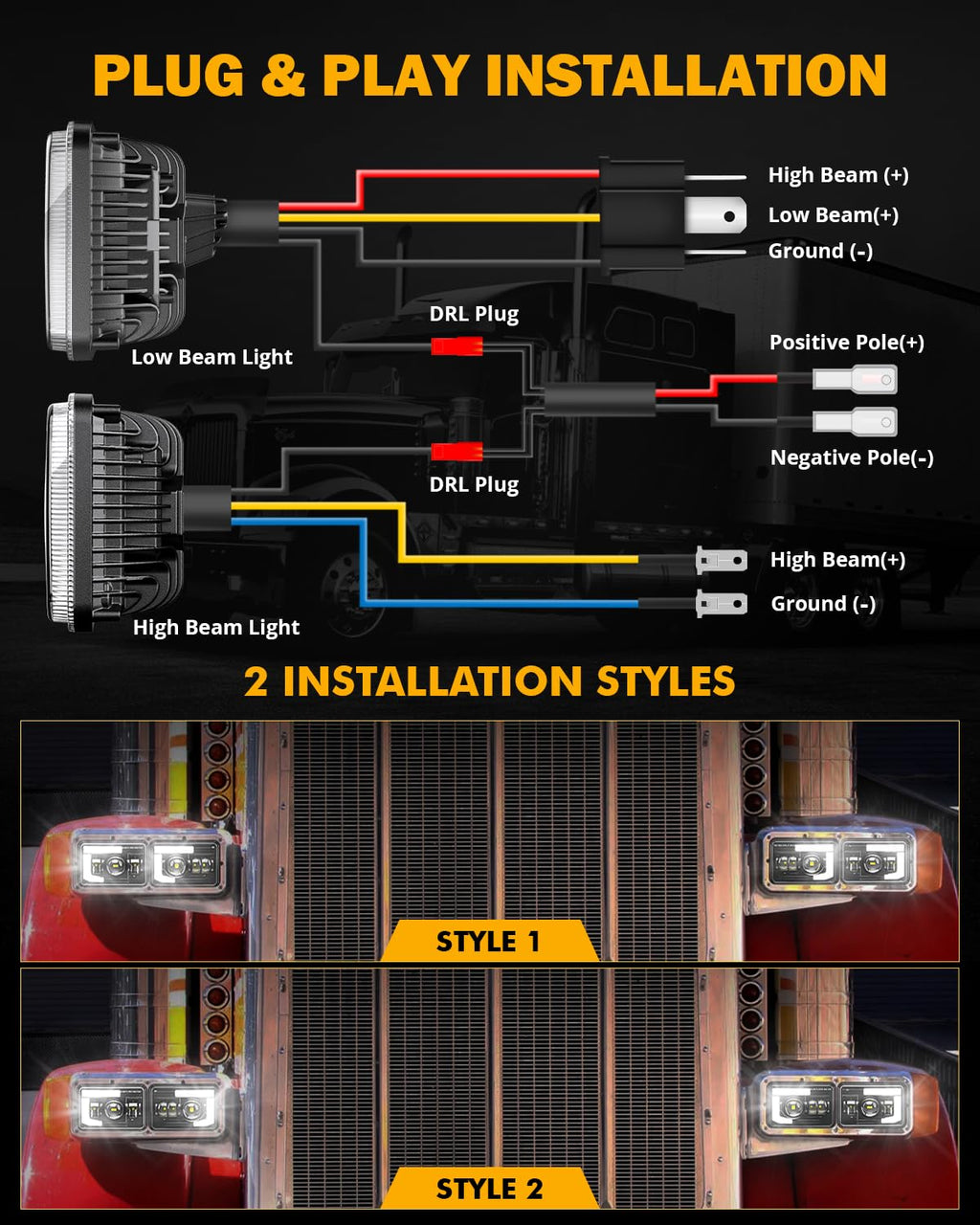 PLUG & PLAY INSTALLATION

High Beam (+)
Low Beam(+)
Ground (-)

DRL Plug

Low Beam Light

Positive Pole(+)

Negative Pole(-)

DRL Plug

High Beam(+)
Ground (-)

High Beam Light

2 INSTALLATION STYLES

STYLE 1

STYLE 2