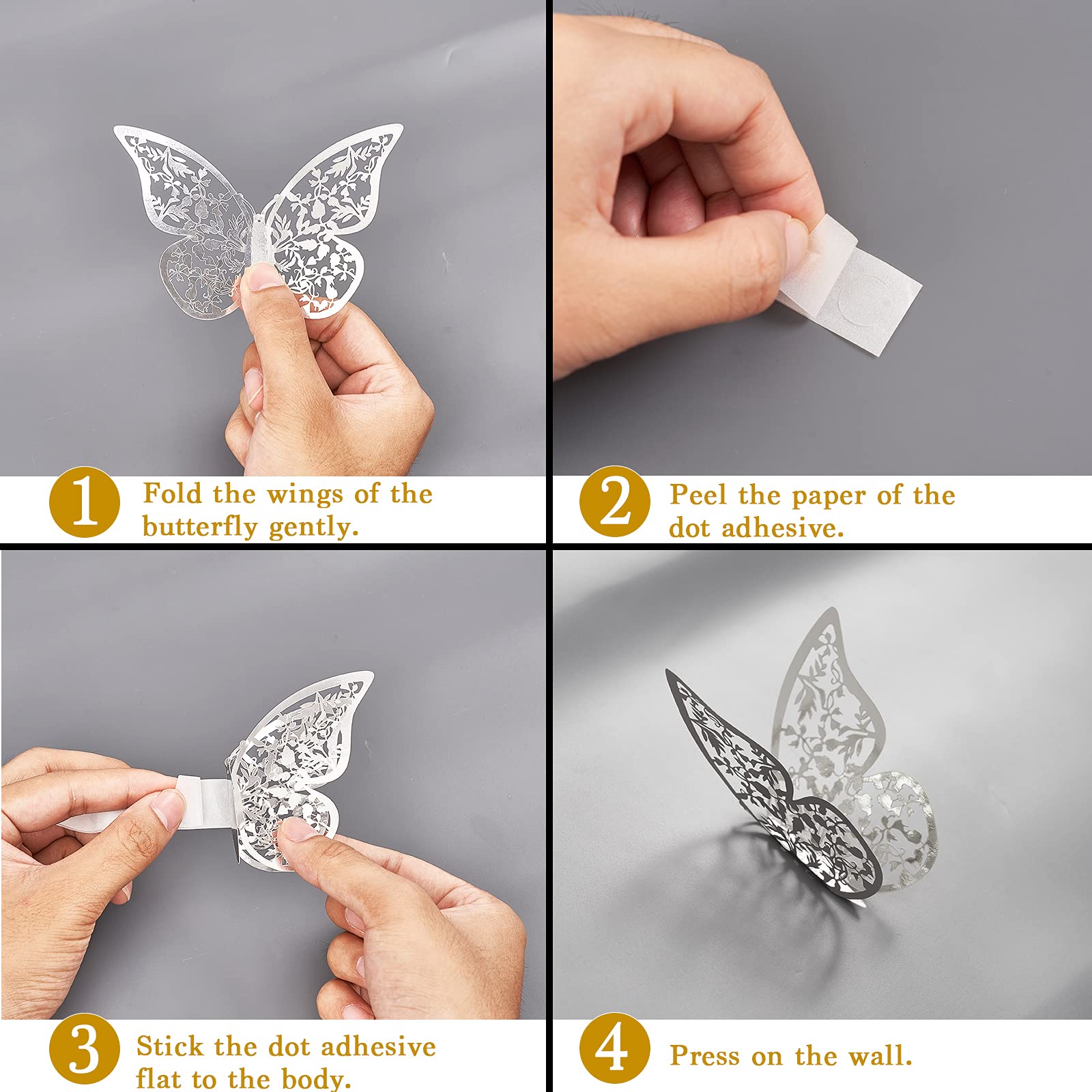 1 Fold the wings of the butterfly gently.

2 Peel the paper of the dot adhesive.

3 Stick the dot adhesive flat to the body.

4 Press on the wall.