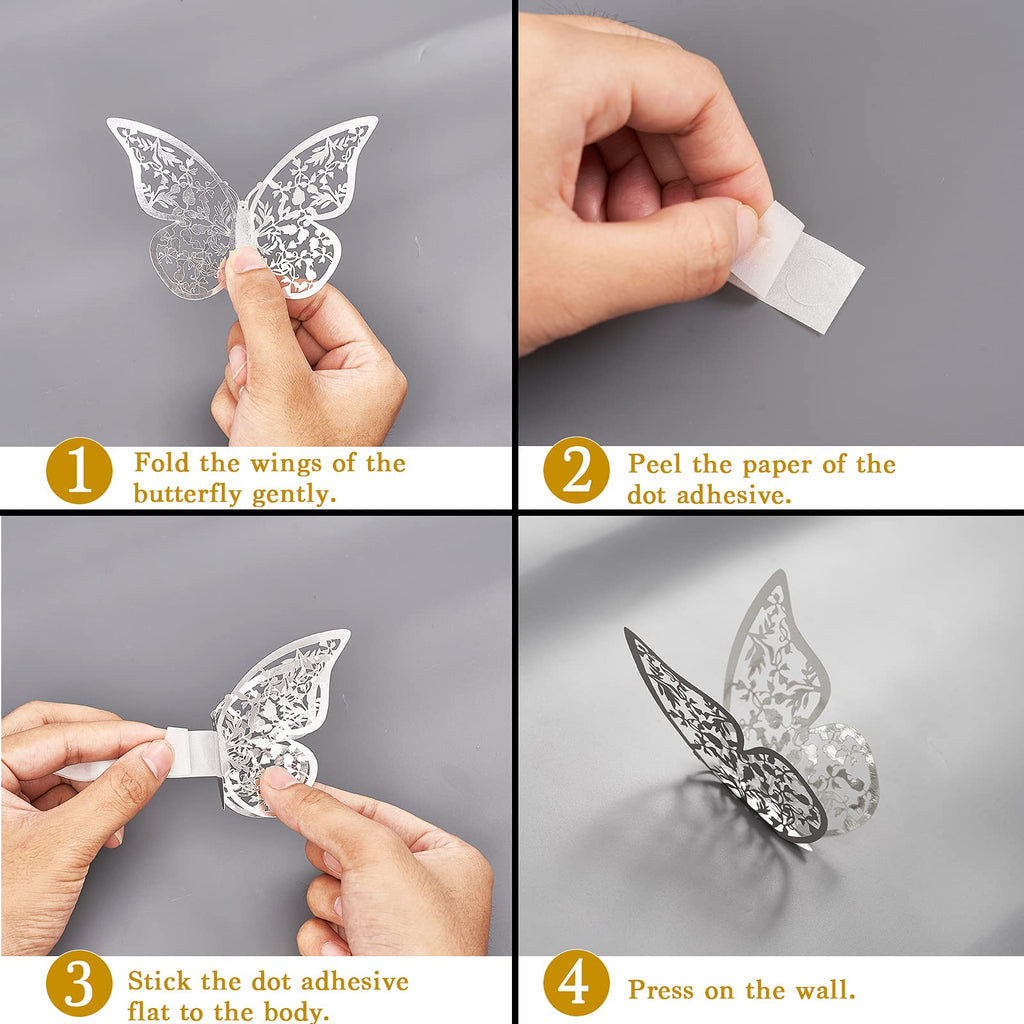 1 Fold the wings of the butterfly gently.

2 Peel the paper of the dot adhesive.

3 Stick the dot adhesive flat to the body.

4 Press on the wall.