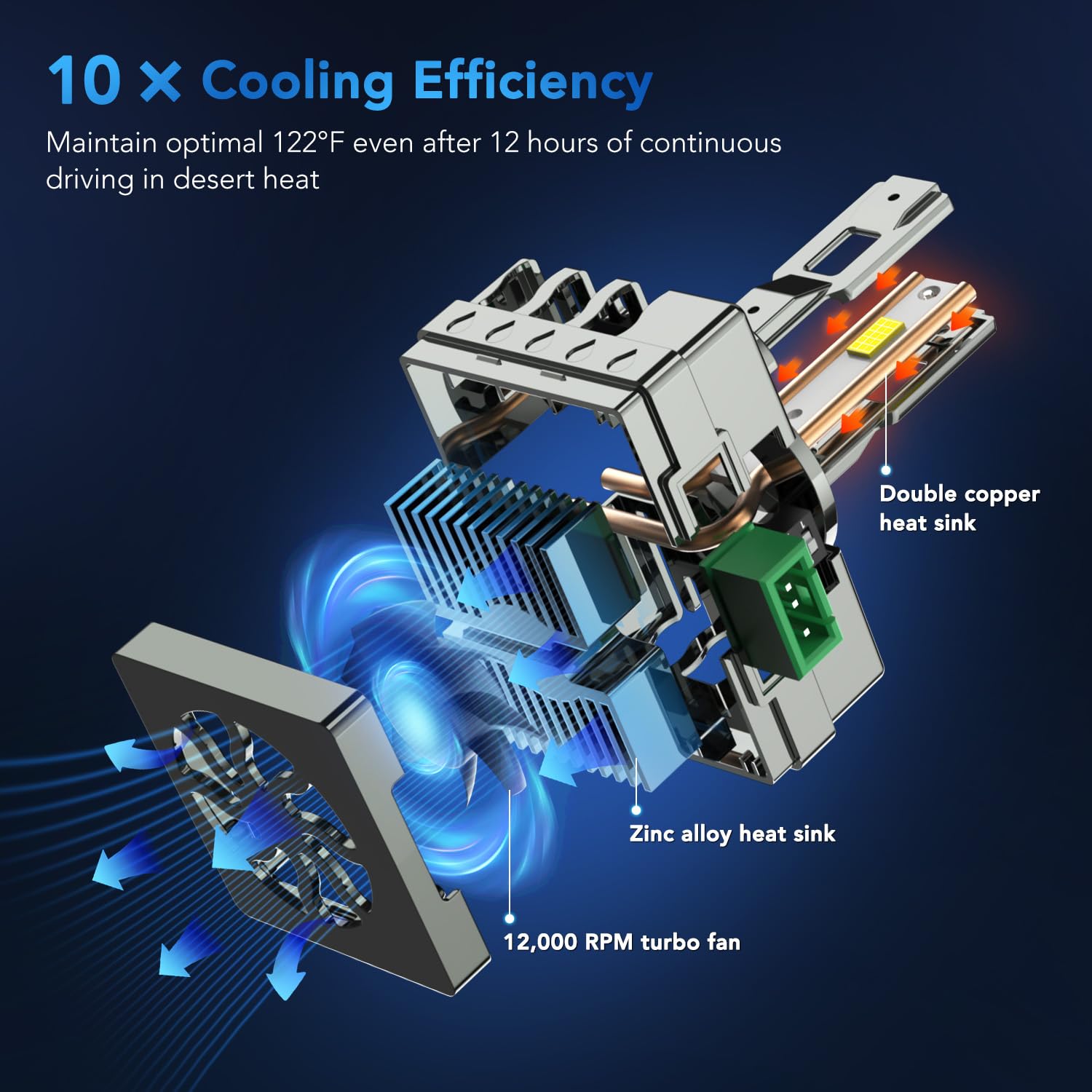 10 × Cooling Efficiency

Maintain optimal 122°F even after 12 hours of continuous driving in desert heat

Double copper heat sink

Zinc alloy heat sink

12,000 RPM turbo fan